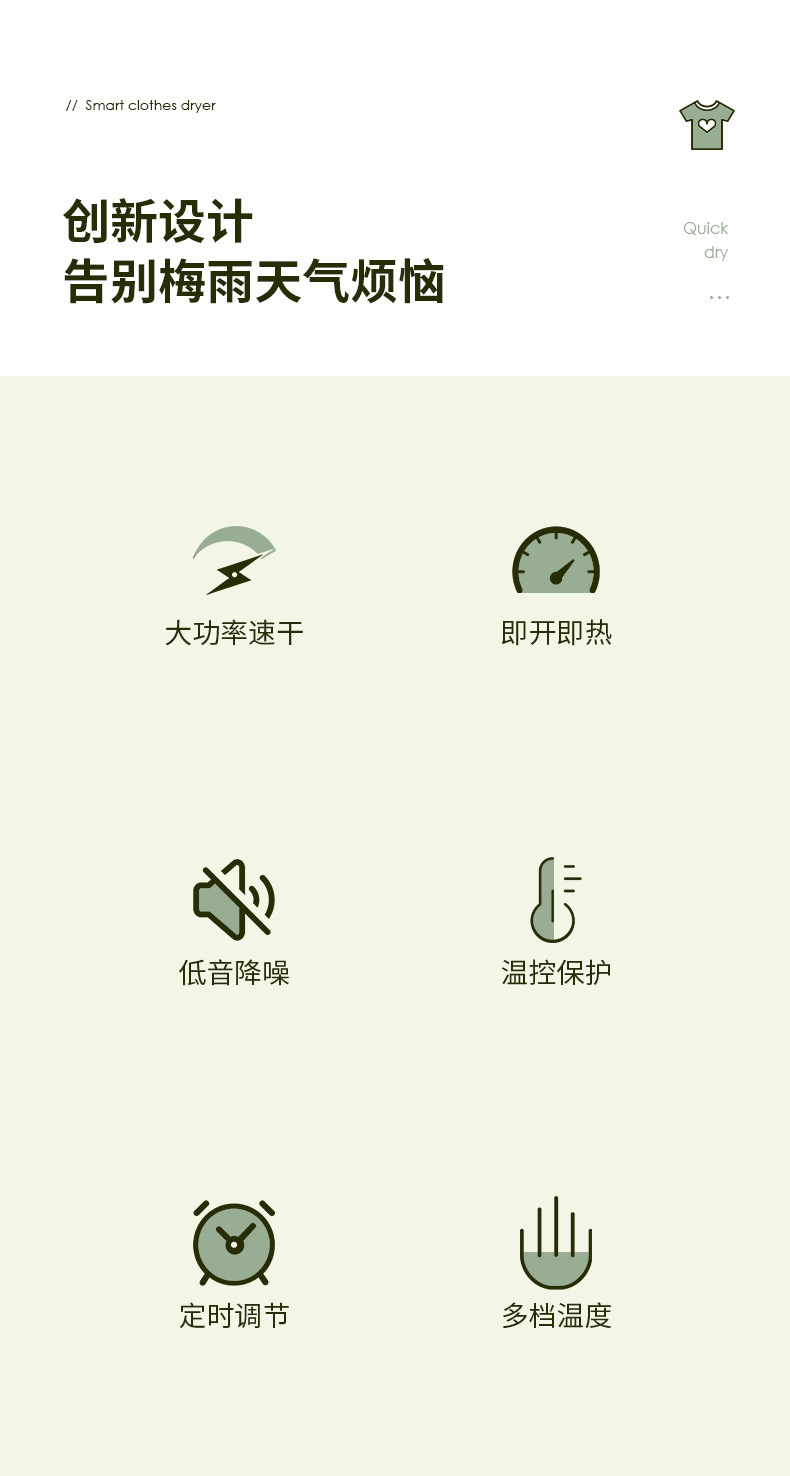 // Smart clothes dryer

创新设计
告别梅雨天气烦恼

Quick
dry

...

大功率速干

即开即热

低音降噪

温控保护

定时调节

多档温度