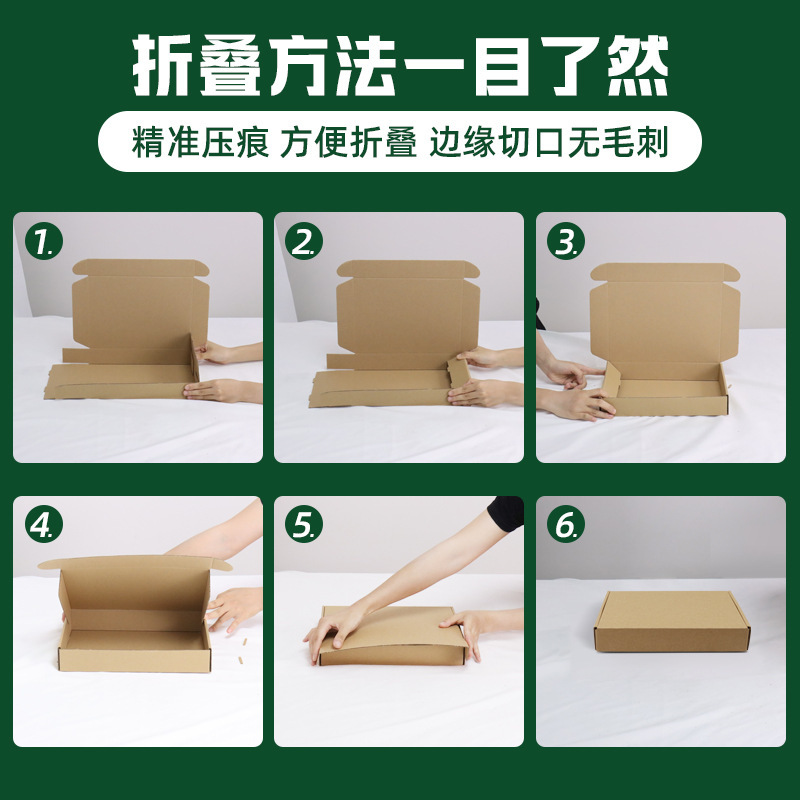 折叠方法一目了然

精准压痕 方便折叠 边缘切口无毛刺

1.

2.

3.

4.

5.

6.