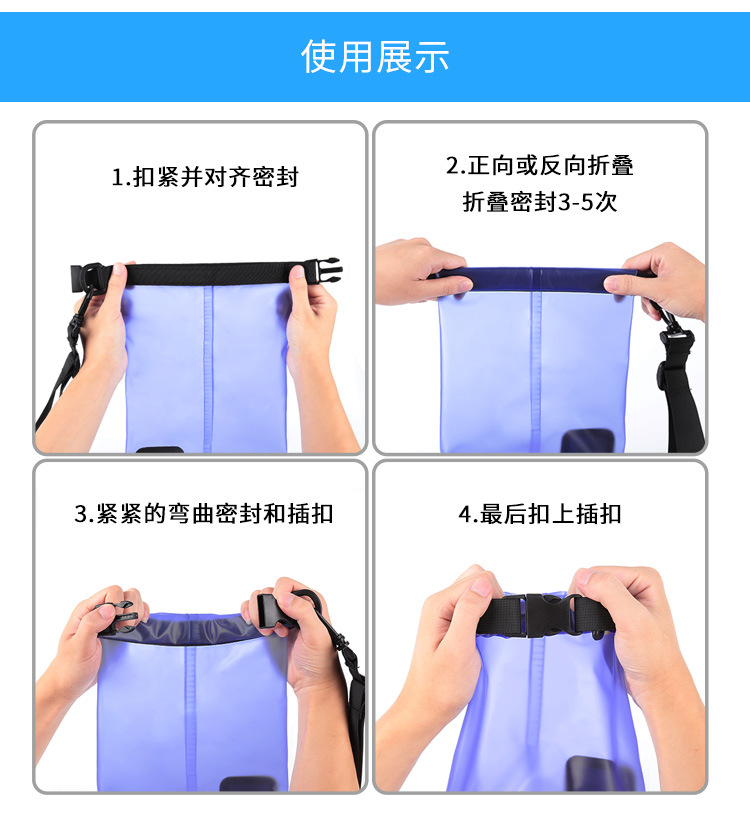 使用展示

1.扣紧并对齐密封

2.正向或反向折叠
折叠密封3-5次

3.紧紧的弯曲密封和插扣

4.最后扣上插扣