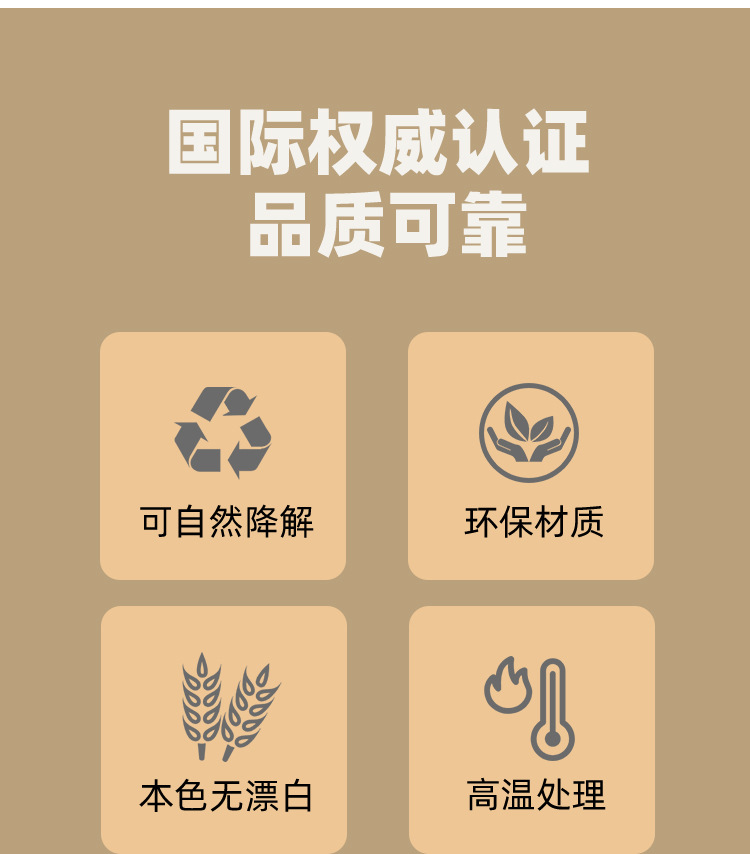 国际权威认证
品质可靠

可自然降解

环保材质

本色无漂白

高温处理