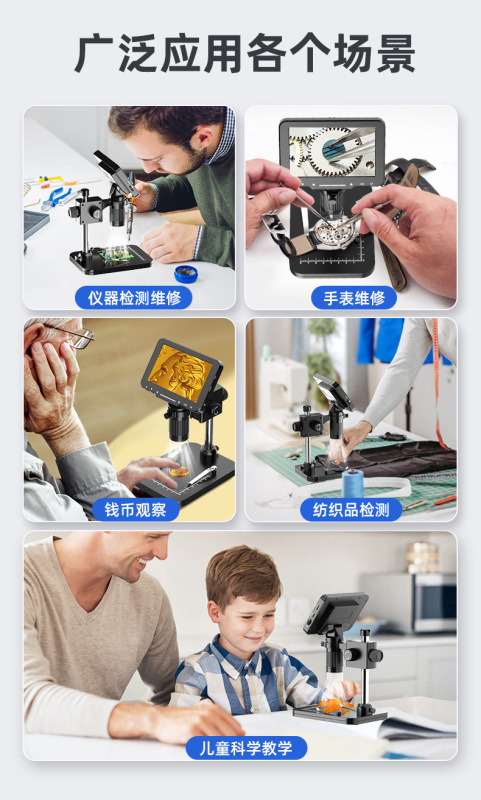 广泛应用各个场景

仪器检测维修

手表维修

钱币观察

纺织品检测

儿童科学教学