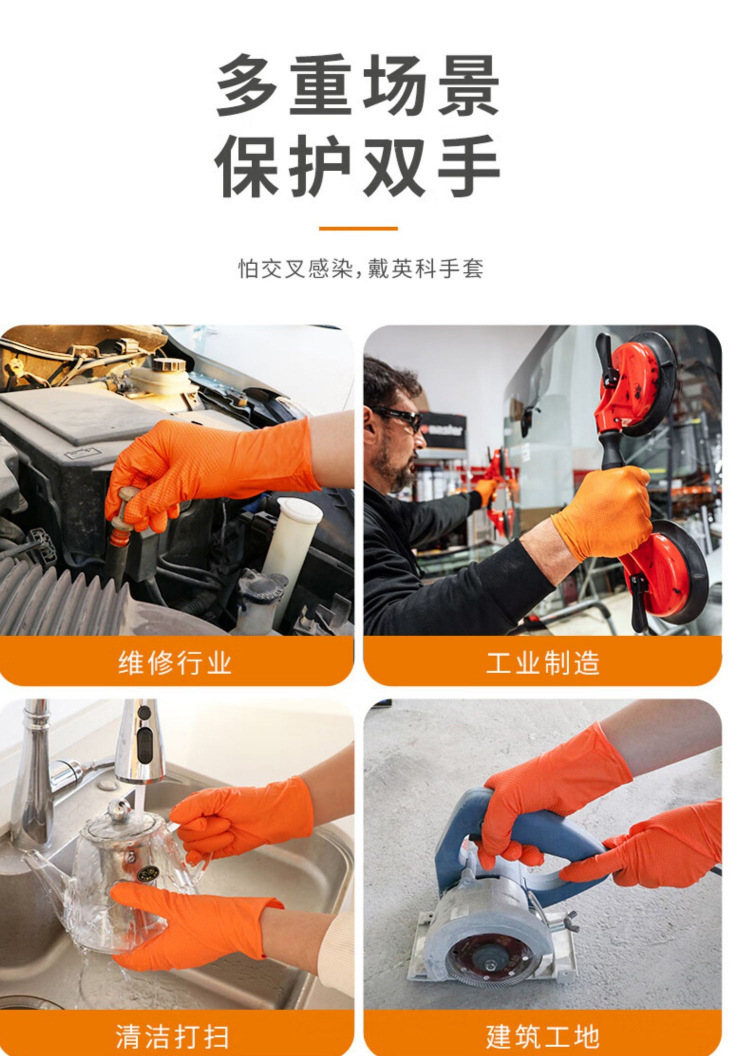 多重场景
保护双手

怕交叉感染，戴英科手套

维修行业

工业制造

清洁打扫

建筑工地