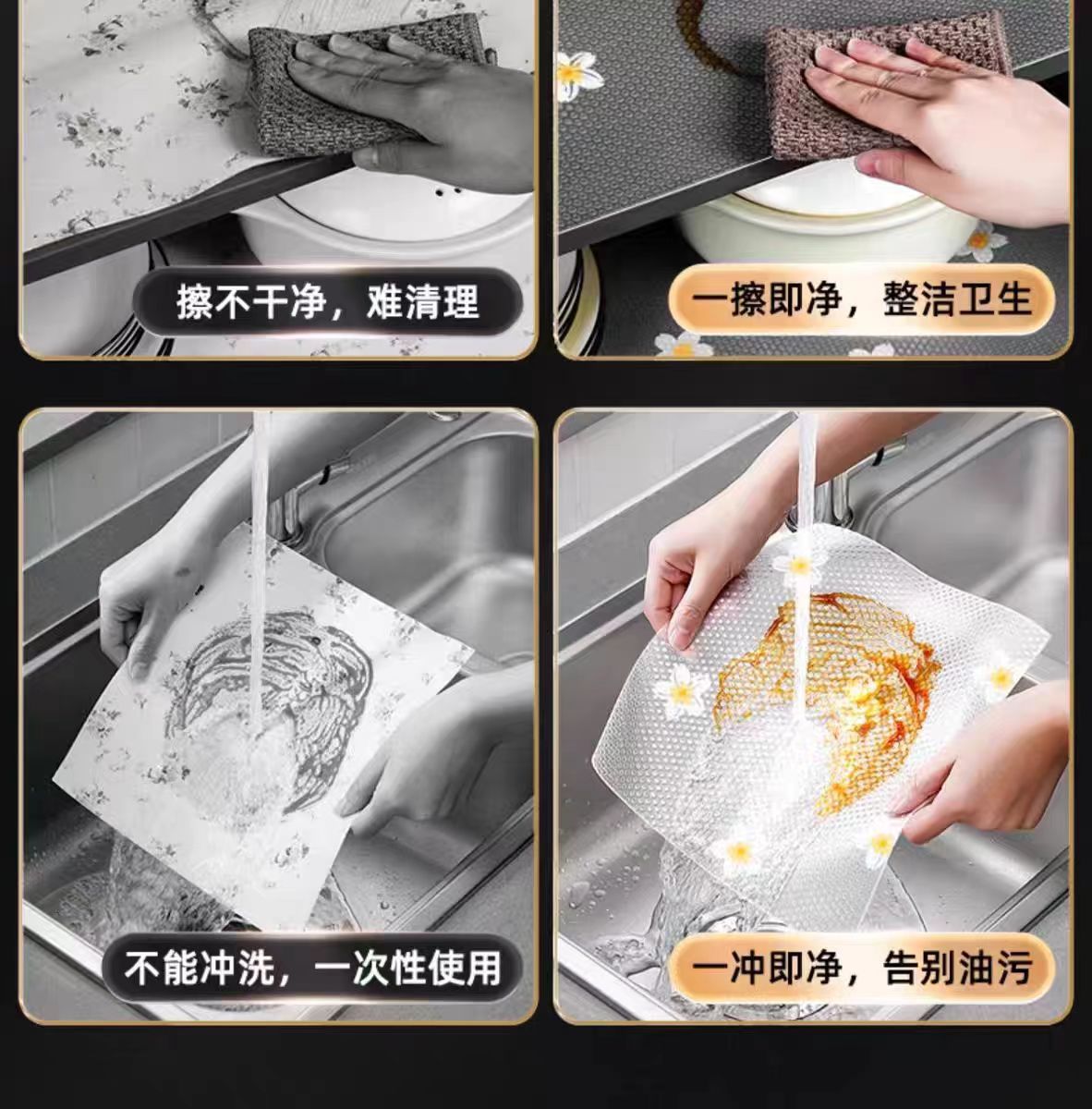 擦不干净，难清理

一擦即净，整洁卫生

不能冲洗，一次性使用

一冲即净，告别油污