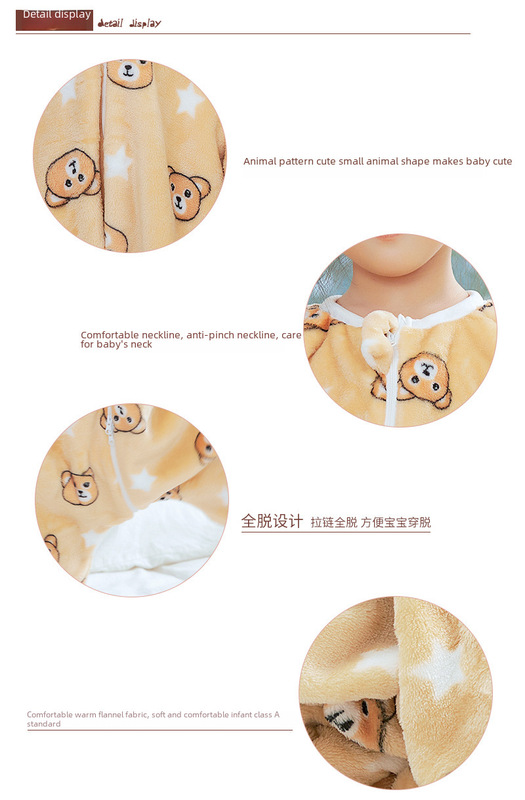 Detail display detail display

Animal pattern cute small animal shape makes baby cute

Comfortable neckline, anti-pinch neckline, care for baby's neck

全脱设计 拉链全脱 方便宝宝穿脱

Comfortable warm flannel fabric, soft and comfortable infant class A standard