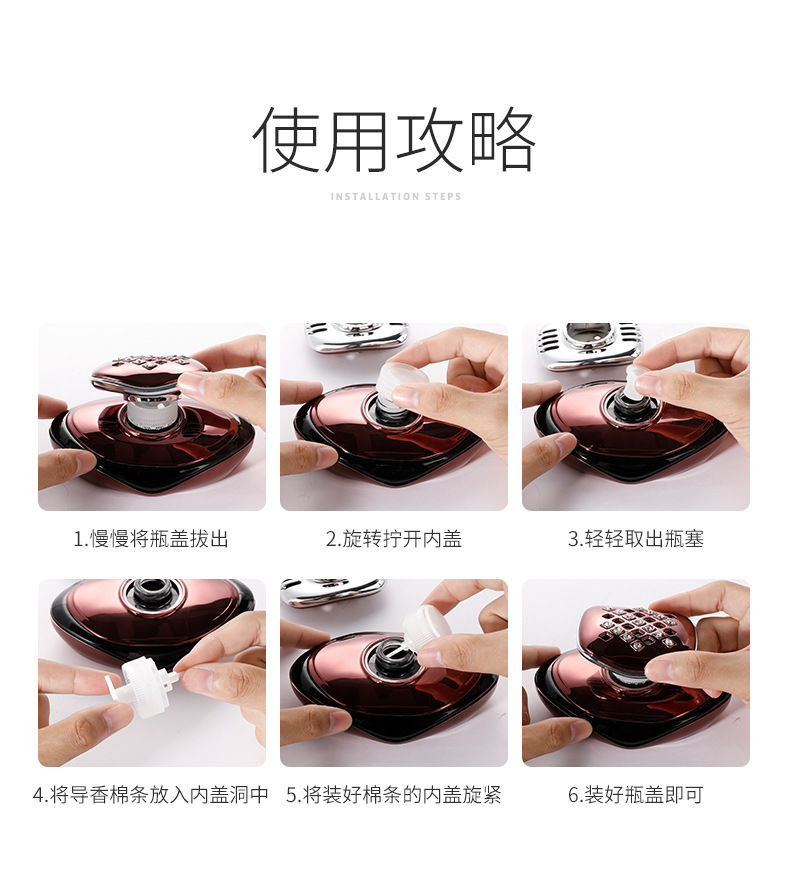 使用攻略

INSTALLATION STEPS

1.慢慢将瓶盖拔出

2.旋转拧开内盖

3.轻轻取出瓶塞

4.将导香棉条放入内盖洞中

5.将装好棉条的内盖旋紧

6.装好瓶盖即可