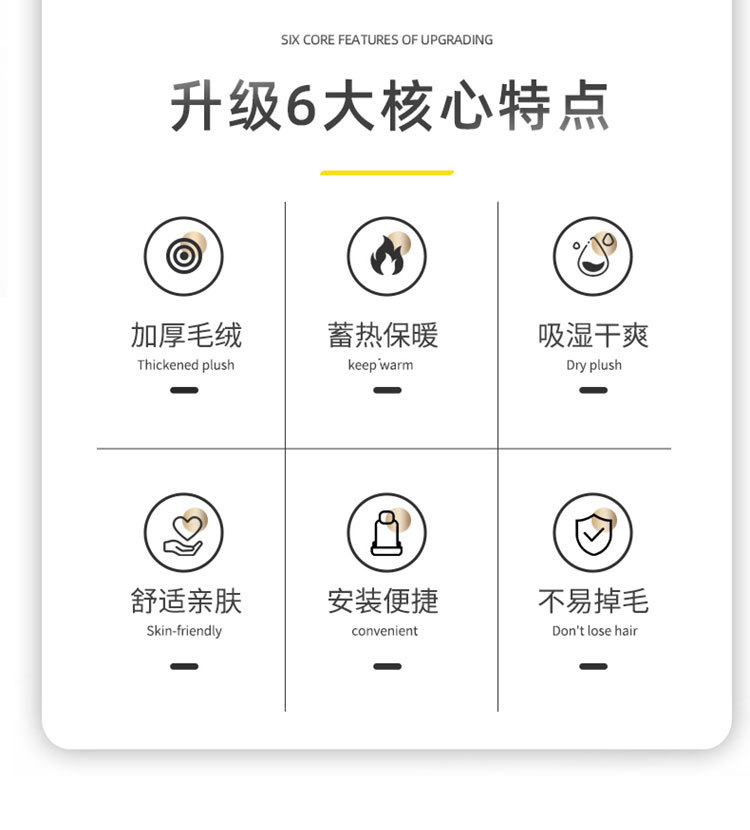 SIX CORE FEATURES OF UPGRADING

升级6大核心特点

加厚毛绒
Thickened plush

蓄热保暖
keep warm

吸湿干爽
Dry plush

舒适亲肤
Skin-friendly

安装便捷
convenient

不易掉毛
Don't lose hair