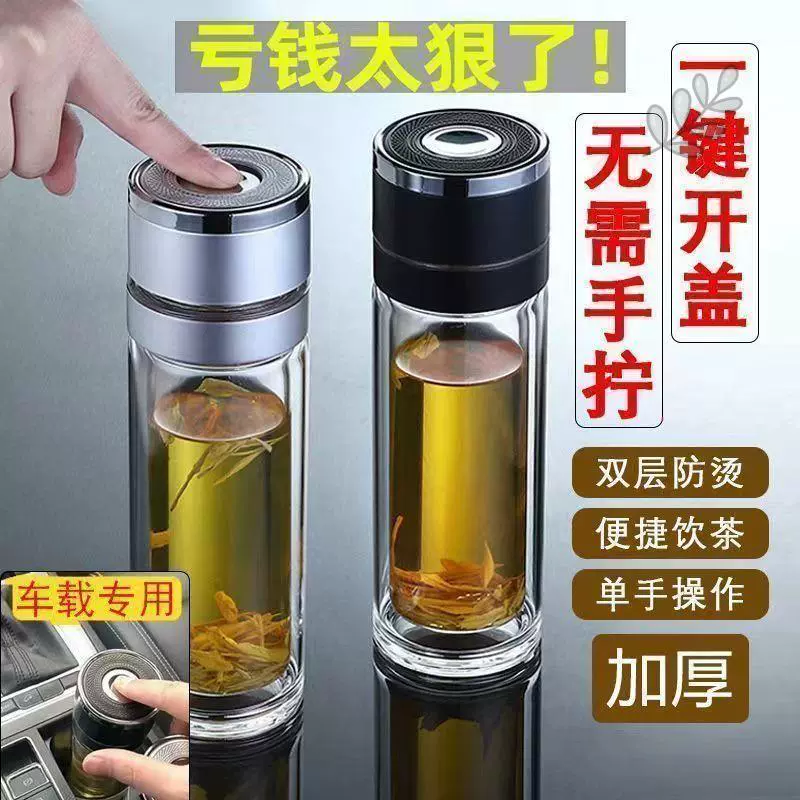 亏钱太狠了!

一键开盖

无需手拧

双层防烫

便捷饮茶

单手操作

加厚

车载专用