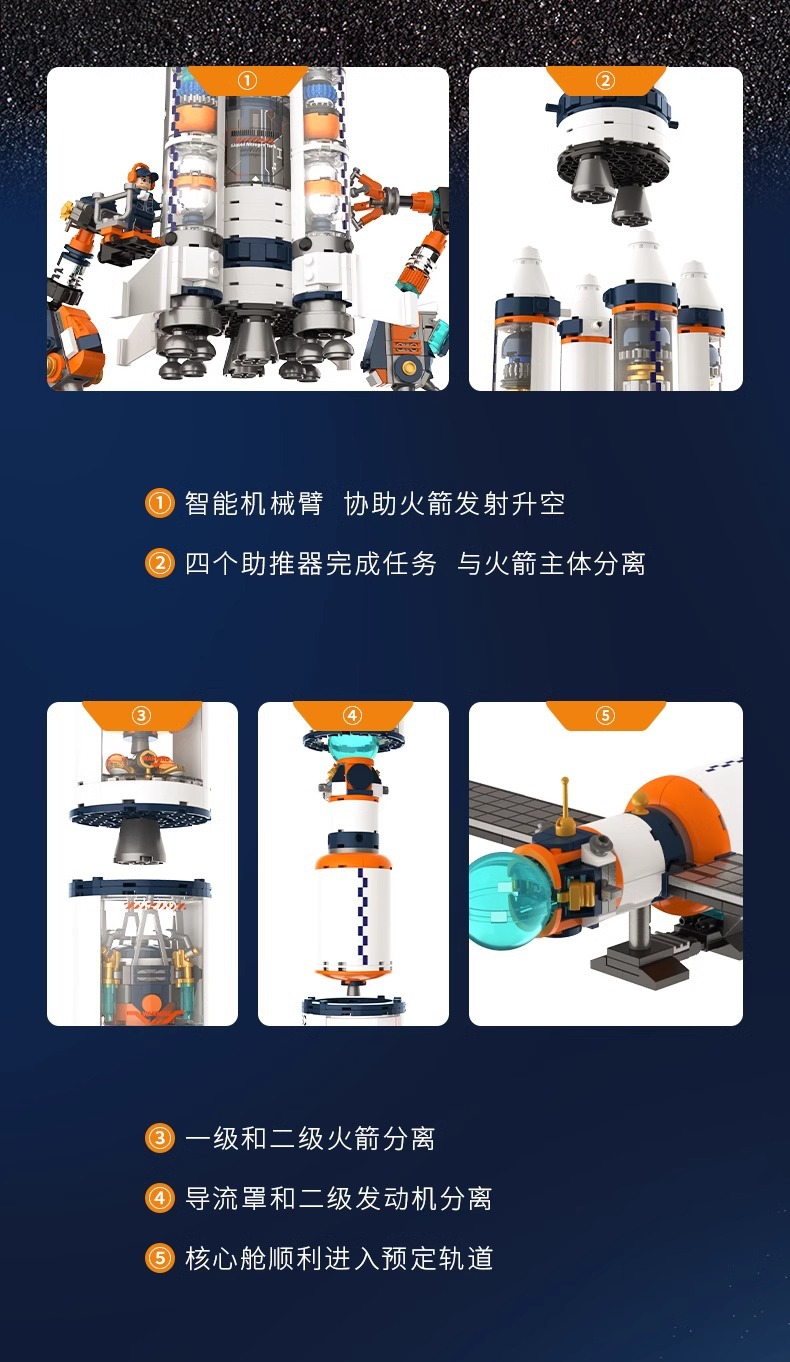 ①

②

① 智能机械臂 协助火箭发射升空

② 四个助推器完成任务 与火箭主体分离

③

④

⑤

③ 一级和二级火箭分离

④ 导流罩和二级发动机分离

⑤ 核心舱顺利进入预定轨道