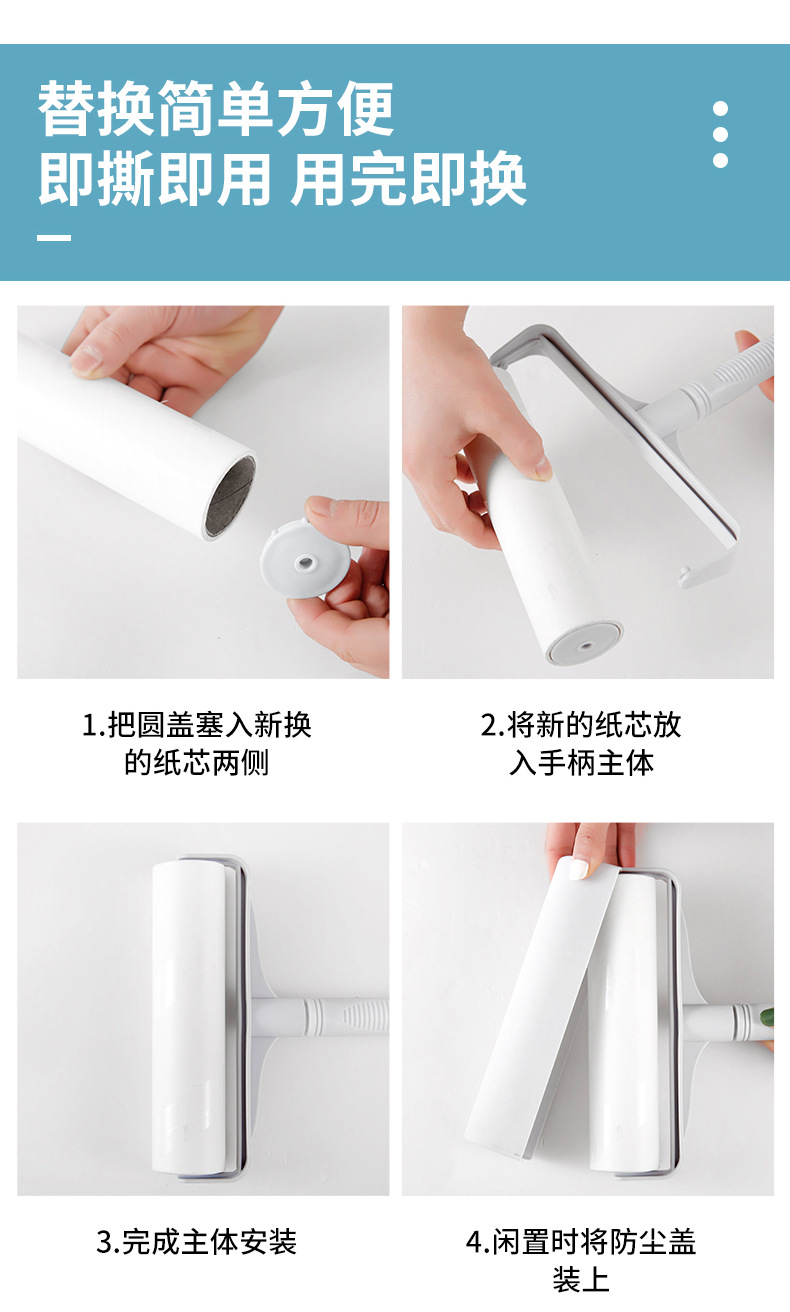 替换简单方便
即撕即用 用完即换

1.把圆盖塞入新换的纸芯两侧

2.将新的纸芯放入手柄主体

3.完成主体安装

4.闲置时将防尘盖装上