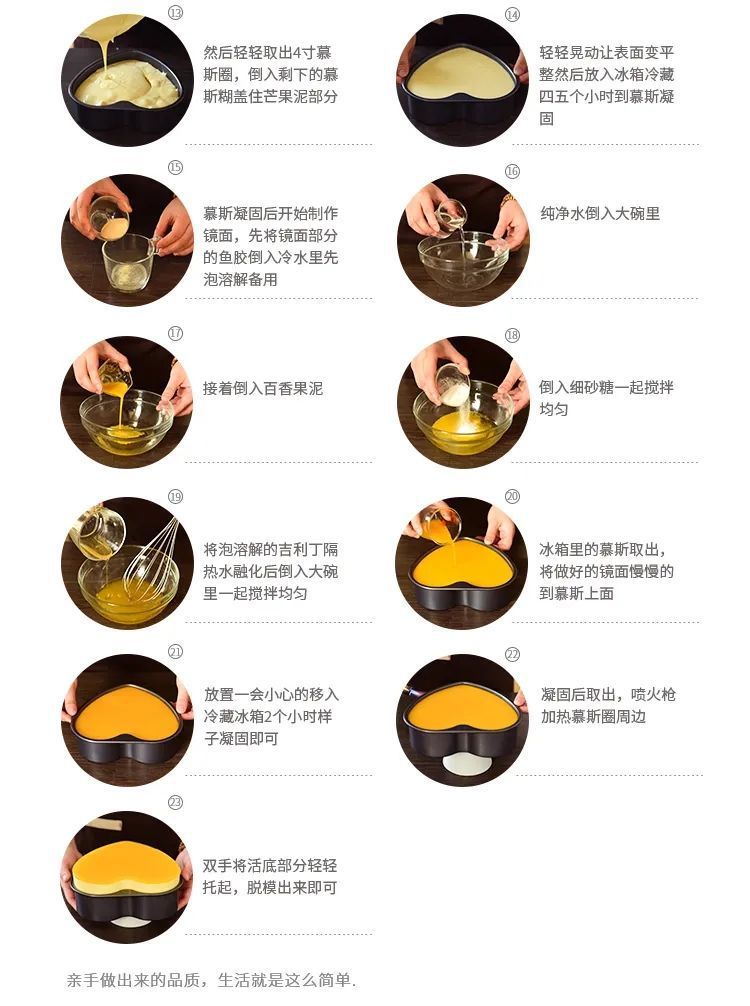 ⑬
然后轻轻取出4寸慕斯圈，倒入剩下的慕斯糊盖住芒果泥部分

⑭
轻轻晃动让表面变平整然后放入冰箱冷藏四五个小时到慕斯凝固

⑮
慕斯凝固后开始制作镜面，先将镜面部分的鱼胶倒入冷水里先泡溶解备用

⑯
纯净水倒入大碗里

⑰
接着倒入百香果泥

⑱
倒入细砂糖一起搅拌均匀

⑲
将泡溶解的吉利丁隔热水融化后倒入大碗里一起搅拌均匀

⑳
冰箱里的慕斯取出，将做好的镜面慢慢的到慕斯上面

㉑
放置一会小心的移入冷藏冰箱2个小时样子凝固即可

㉒
凝固后取出，喷火枪加热慕斯圈周边

㉓
双手将活底部分轻轻托起，脱模出来即可

亲手做出来的品质，生活就是这么简单.