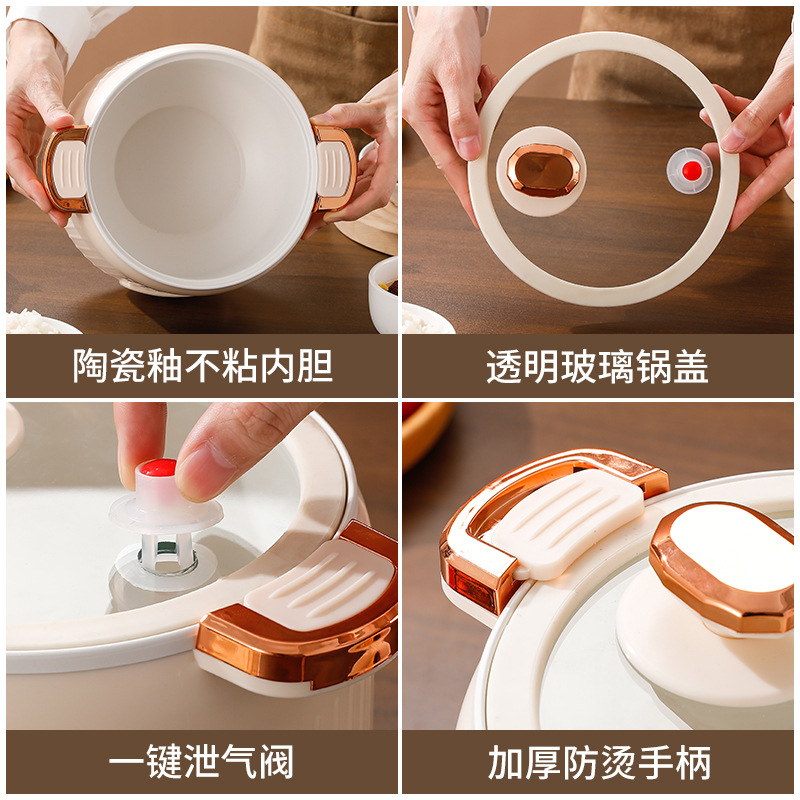 陶瓷釉不粘内胆

透明玻璃锅盖

一键泄气阀

加厚防烫手柄