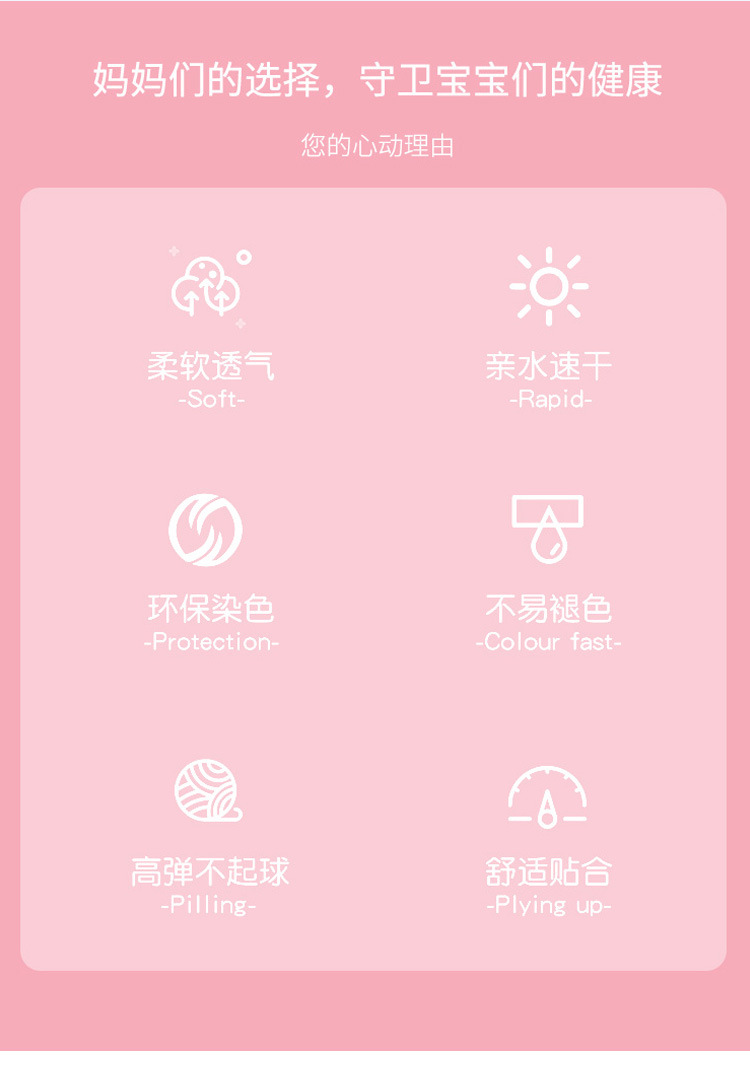 妈妈们的选择，守卫宝宝们的健康

您的心动理由

柔软透气
-Soft-

亲水速干
-Rapid-

环保染色
-Protection-

不易褪色
-Colour fast-

高弹不起球
-Pilling-

舒适贴合
-Plying up-