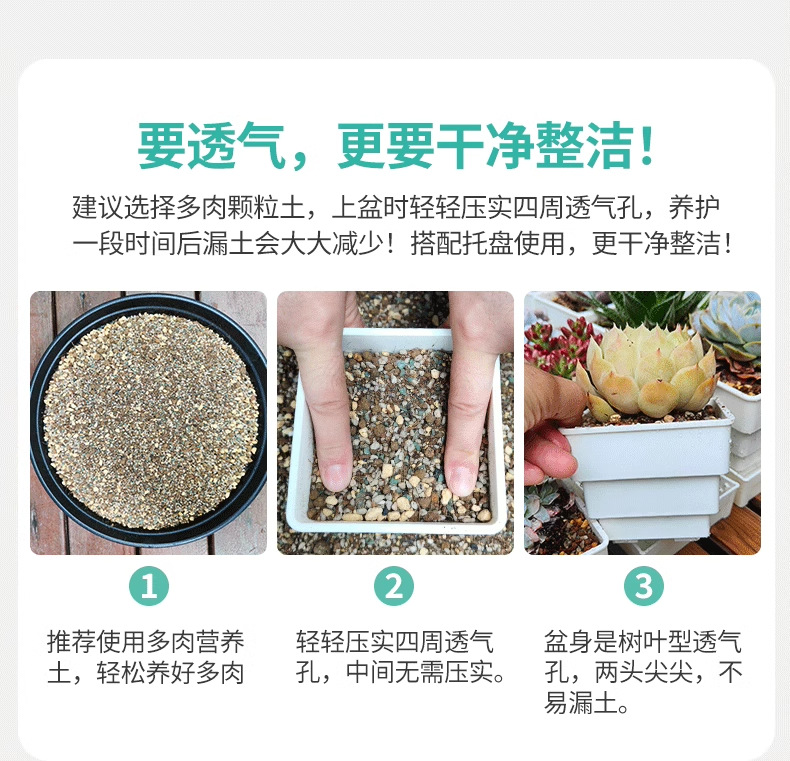 要透气，更要干净整洁！

建议选择多肉颗粒土，上盆时轻轻压实四周透气孔，养护一段时间后漏土会大大减少！搭配托盘使用，更干净整洁！

1

推荐使用多肉营养土，轻松养好多肉

2

轻轻压实四周透气孔，中间无需压实。

3

盆身是树叶型透气孔，两头尖尖，不易漏土。