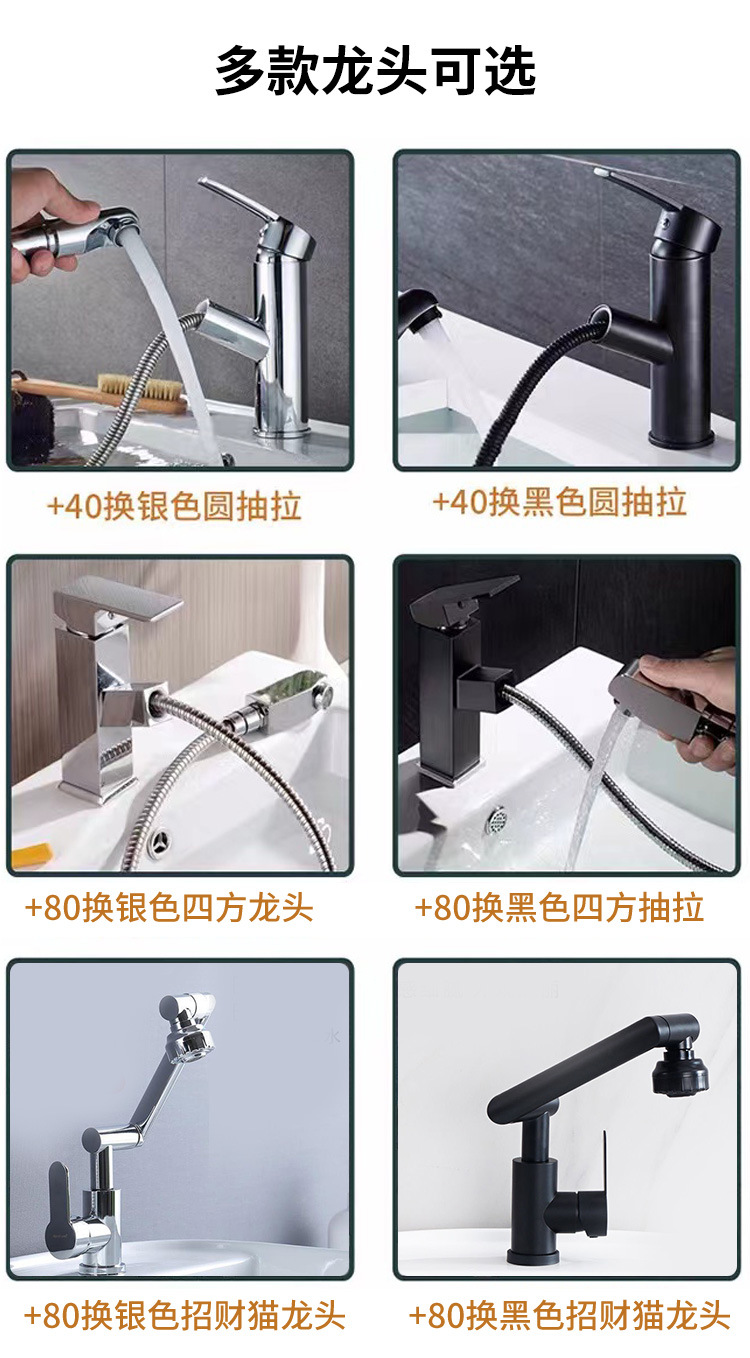 多款龙头可选

+40换银色圆抽拉

+40换黑色圆抽拉

+80换银色四方龙头

+80换黑色四方抽拉

+80换银色招财猫龙头

+80换黑色招财猫龙头