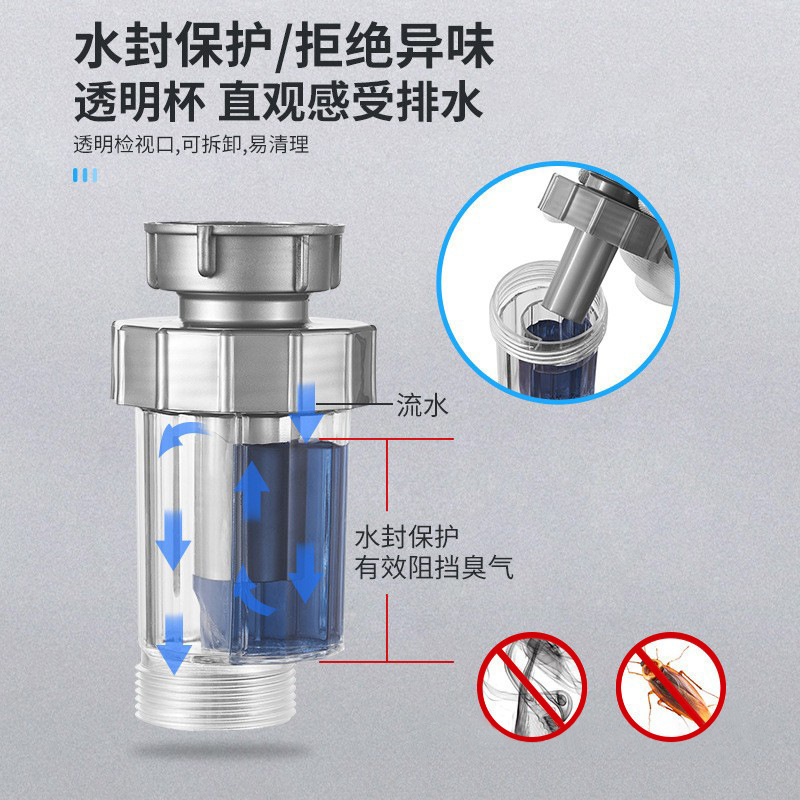 水封保护/拒绝异味
透明杯 直观感受排水
透明检视口,可拆卸,易清理

流水

水封保护
有效阻挡臭气