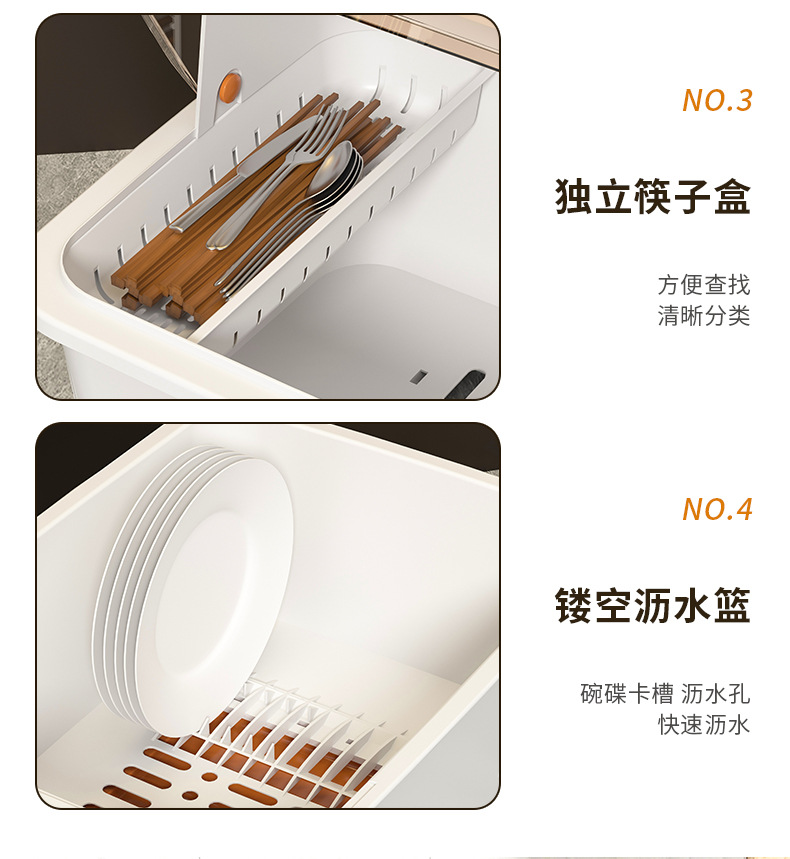 NO.3

独立筷子盒

方便查找
清晰分类

NO.4

镂空沥水篮

碗碟卡槽 沥水孔
快速沥水