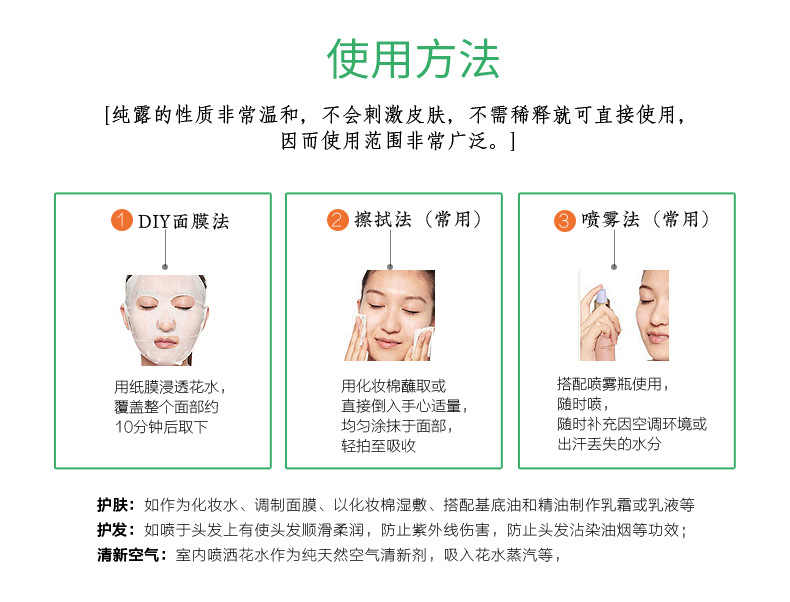 使用方法

[纯露的性质非常温和，不会刺激皮肤，不需稀释就可直接使用，因而使用范围非常广泛。]

1 DIY面膜法

用纸膜浸透花水，覆盖整个面部约10分钟后取下

2 擦拭法（常用）

用化妆棉蘸取或直接倒入手心适量，均匀涂抹于面部，轻拍至吸收

3 喷雾法（常用）

搭配喷雾瓶使用，随时喷，随时补充因空调环境或出汗丢失的水分

护肤：如作为化妆水、调制面膜、以化妆棉湿敷、搭配基底油和精油制作乳霜或乳液等

护发：如喷于头发上有使头发顺滑柔润，防止紫外线伤害，防止头发沾染油烟等功效；

清新空气：室内喷洒花水作为纯天然空气清新剂，吸入花水蒸汽等，