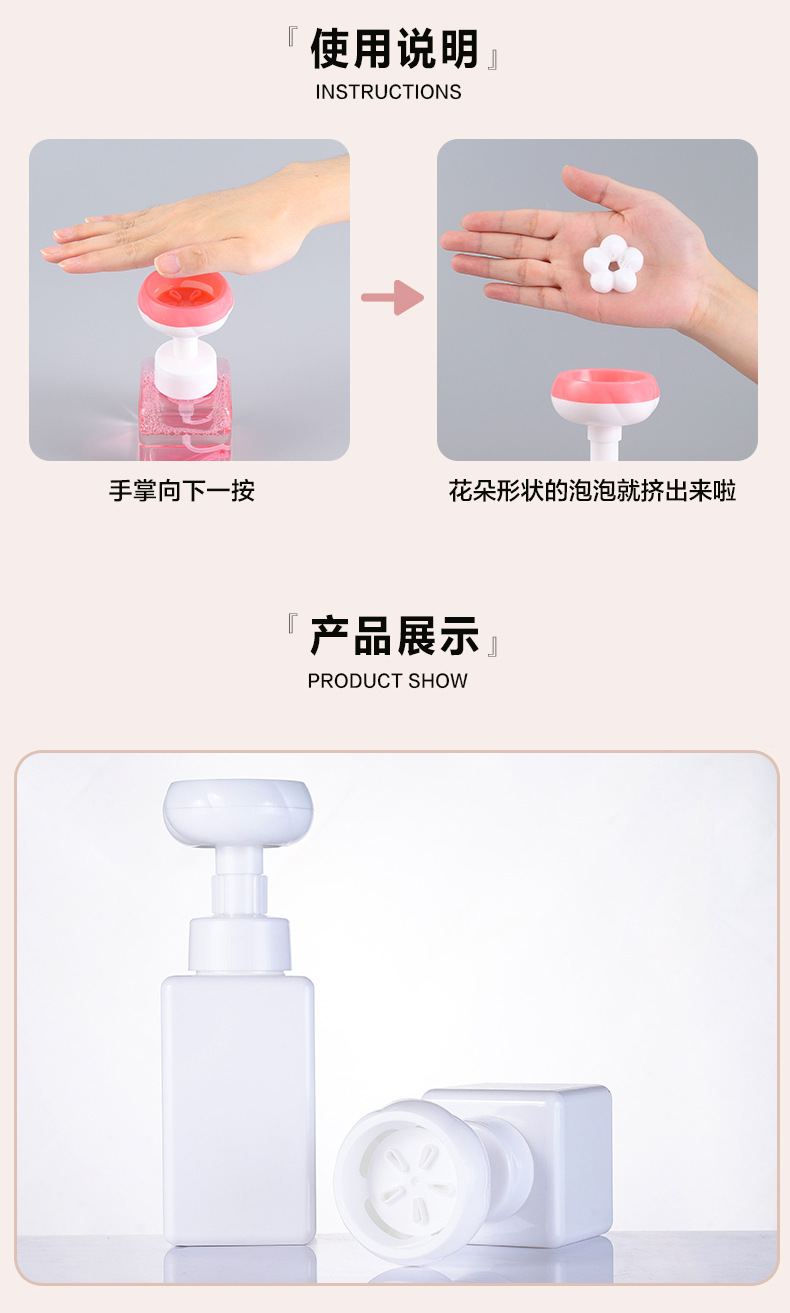 『使用说明』
INSTRUCTIONS

手掌向下一按

花朵形状的泡泡就挤出来啦

『产品展示』
PRODUCT SHOW