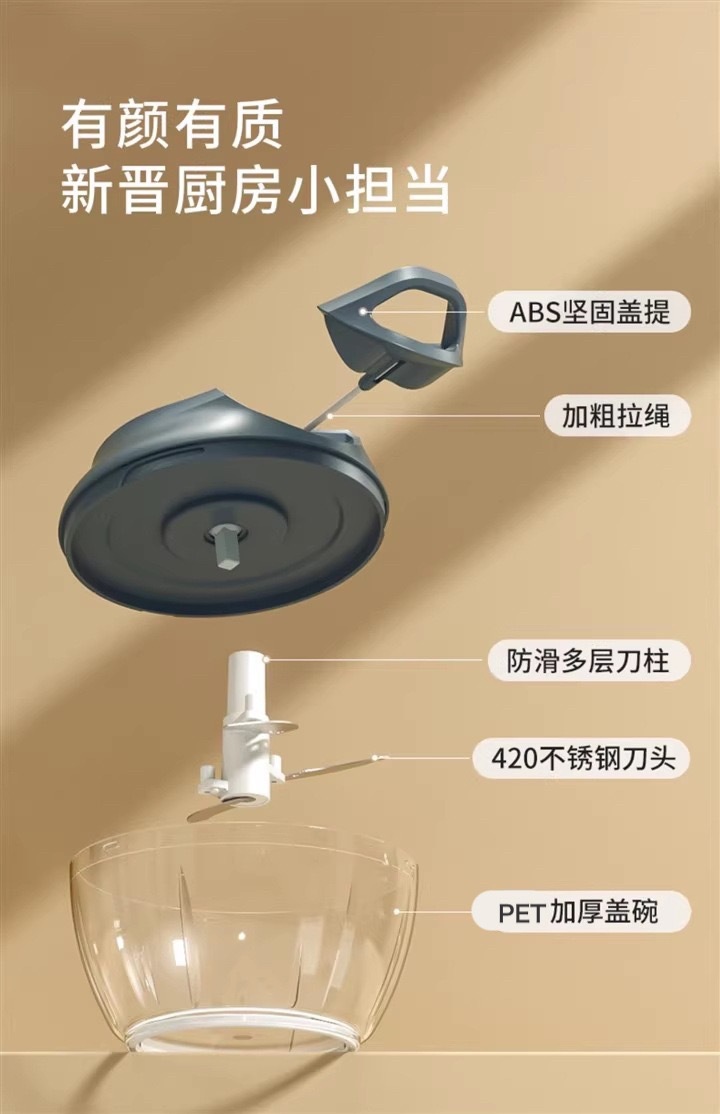 有颜有质
新晋厨房小担当

ABS坚固盖提

加粗拉绳

防滑多层刀柱

420不锈钢刀头

PET加厚盖碗