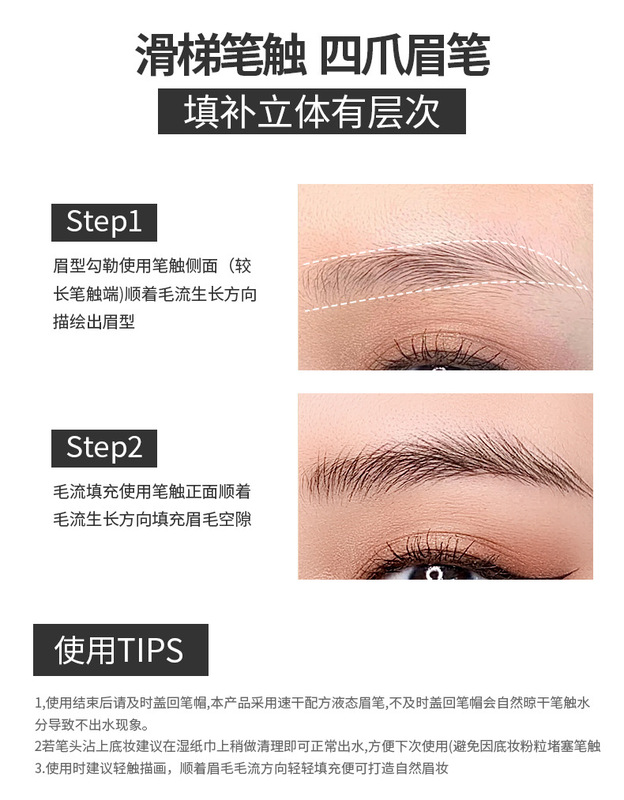 滑梯笔触 四爪眉笔

填补立体有层次

Step1

眉型勾勒使用笔触侧面（较长笔触端)顺着毛流生长方向描绘出眉型

Step2

毛流填充使用笔触正面顺着毛流生长方向填充眉毛空隙

使用TIPS

1,使用结束后请及时盖回笔帽,本产品采用速干配方液态眉笔,不及时盖回笔帽会自然晾干笔触水分导致不出水现象。

2若笔头沾上底妆建议在湿纸巾上稍做清理即可正常出水,方便下次使用(避免因底妆粉粒堵塞笔触

3.使用时建议轻触描画，顺着眉毛毛流方向轻轻填充便可打造自然眉妆