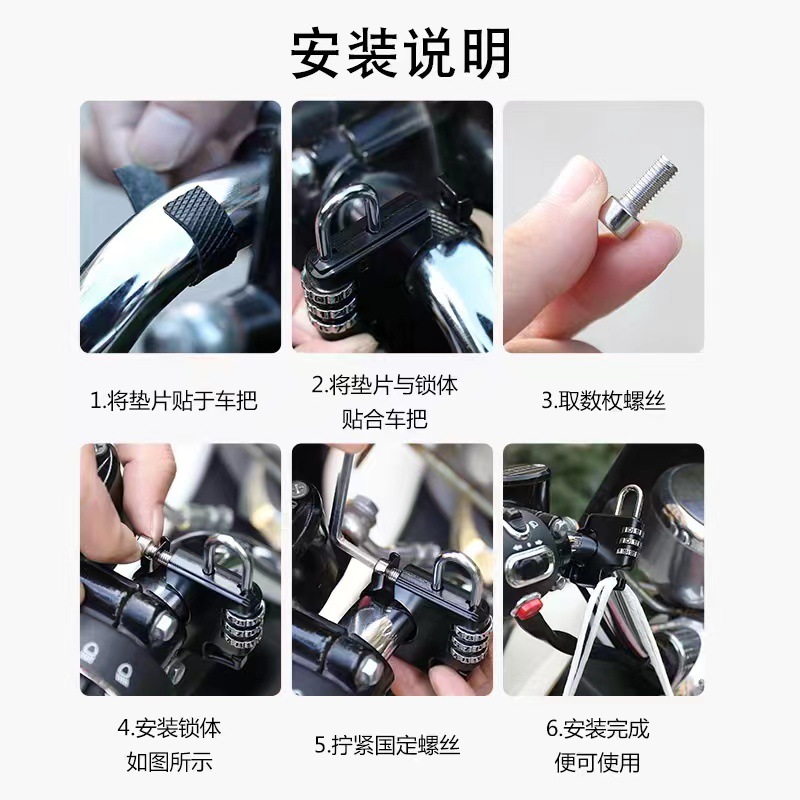 安装说明

1.将垫片贴于车把

2.将垫片与锁体贴合车把

3.取数枚螺丝

4.安装锁体如图所示

5.拧紧国定螺丝

6.安装完成便可使用