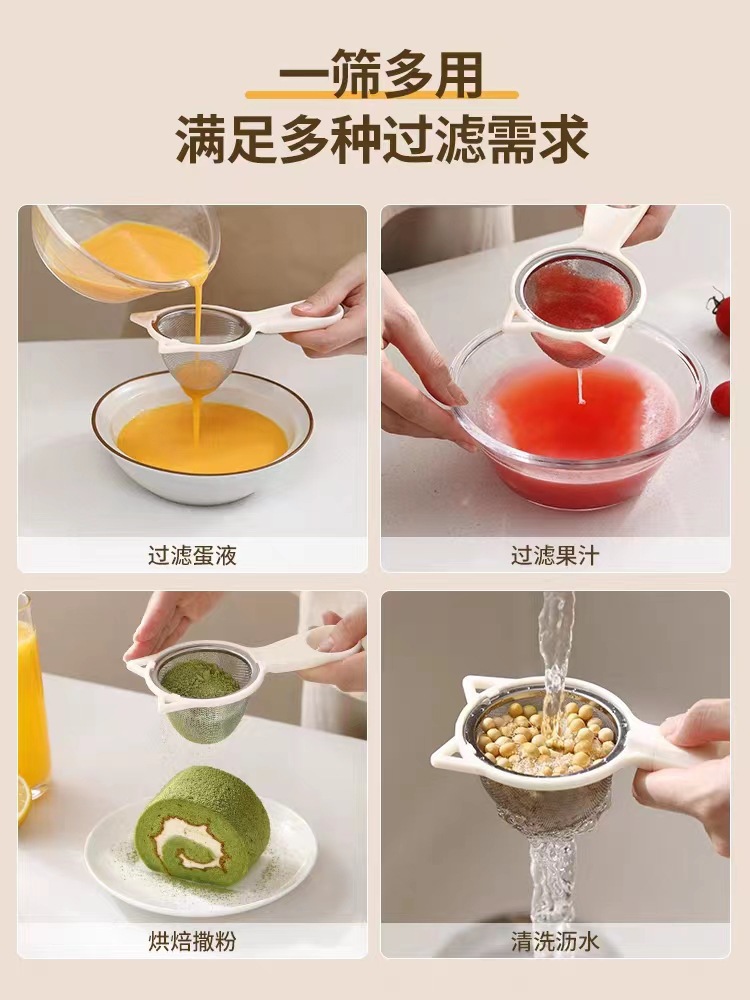 一筛多用
满足多种过滤需求

过滤蛋液

过滤果汁

烘焙撒粉

清洗沥水