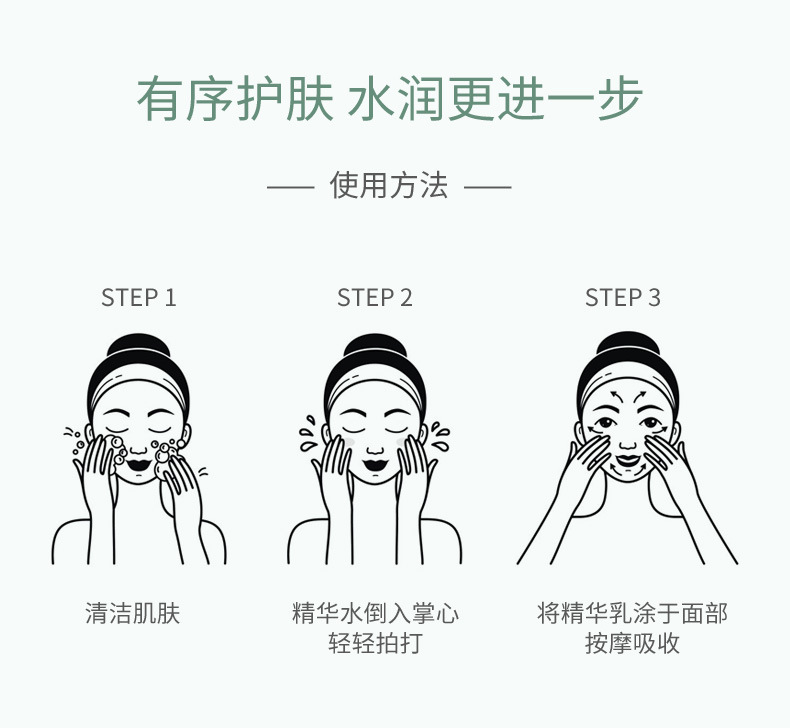 有序护肤 水润更进一步

—— 使用方法 ——

STEP 1

清洁肌肤

STEP 2

精华水倒入掌心
轻轻拍打

STEP 3

将精华乳涂于面部
按摩吸收