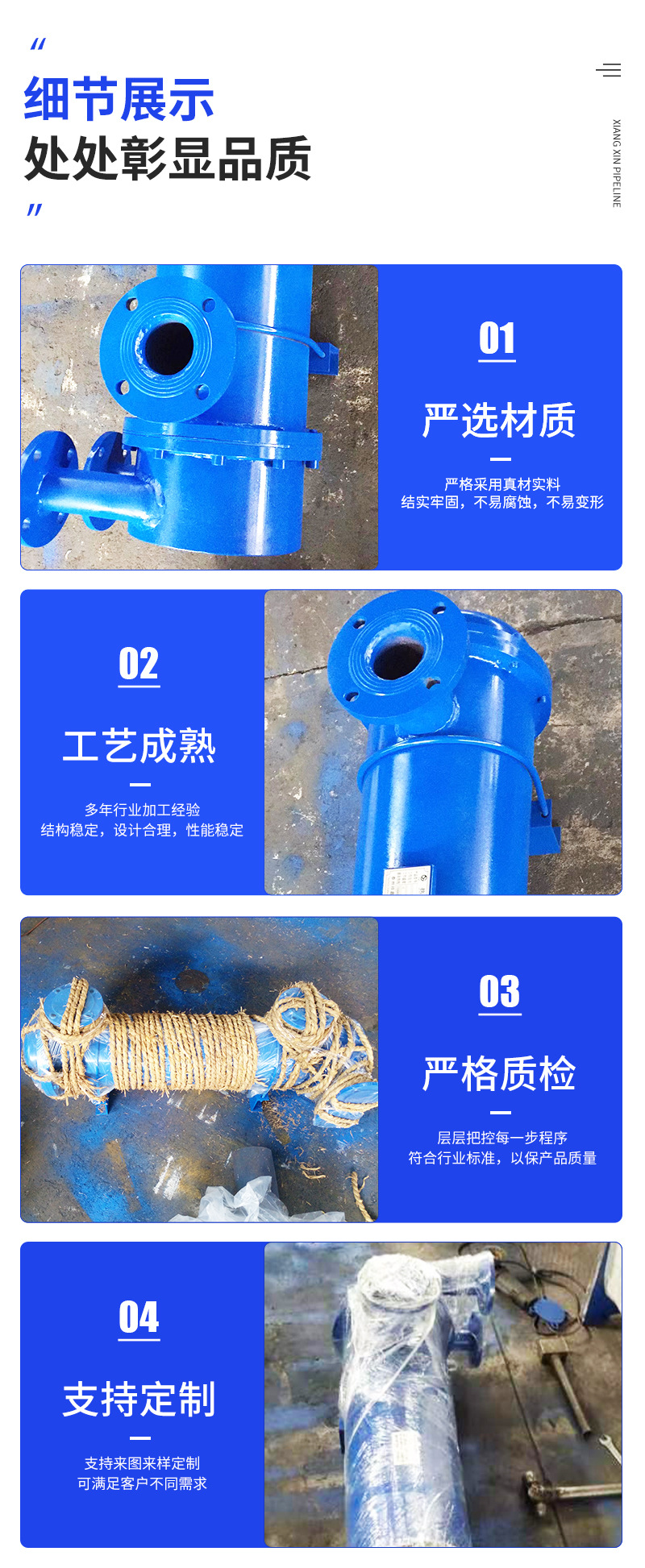 "
细节展示
处处彰显品质
"

XIANG XIN PIPELINE

01
严选材质
严格采用真材实料
结实牢固，不易腐蚀，不易变形

02
工艺成熟
多年行业加工经验
结构稳定，设计合理，性能稳定

03
严格质检
层层把控每一步程序
符合行业标准，以保产品质量

04
支持定制
支持来图来样定制
可满足客户不同需求