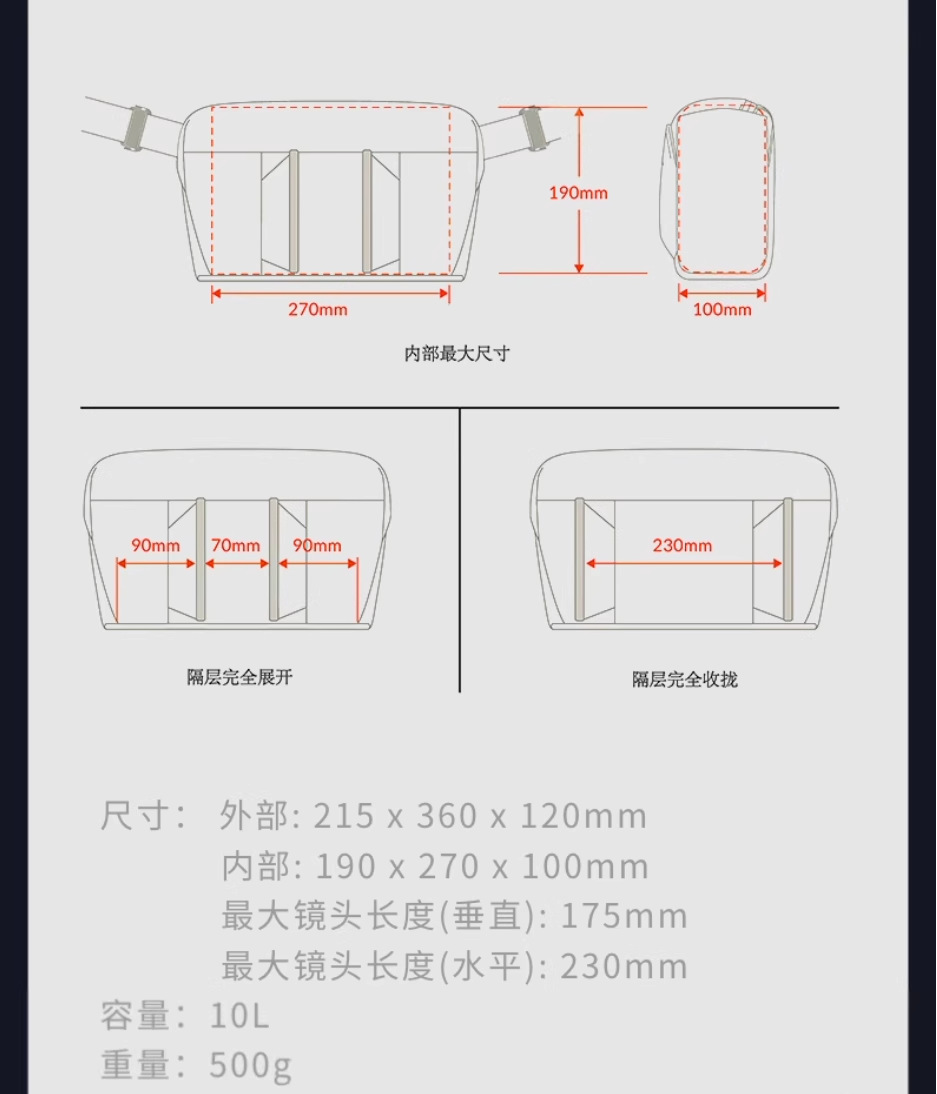 190mm

270mm

100mm

内部最大尺寸

90mm 70mm 90mm

隔层完全展开

230mm

隔层完全收拢

尺寸： 外部: 215 x 360 x 120mm
内部: 190 x 270 x 100mm
最大镜头长度(垂直): 175mm
最大镜头长度(水平): 230mm
容量： 10L
重量： 500g