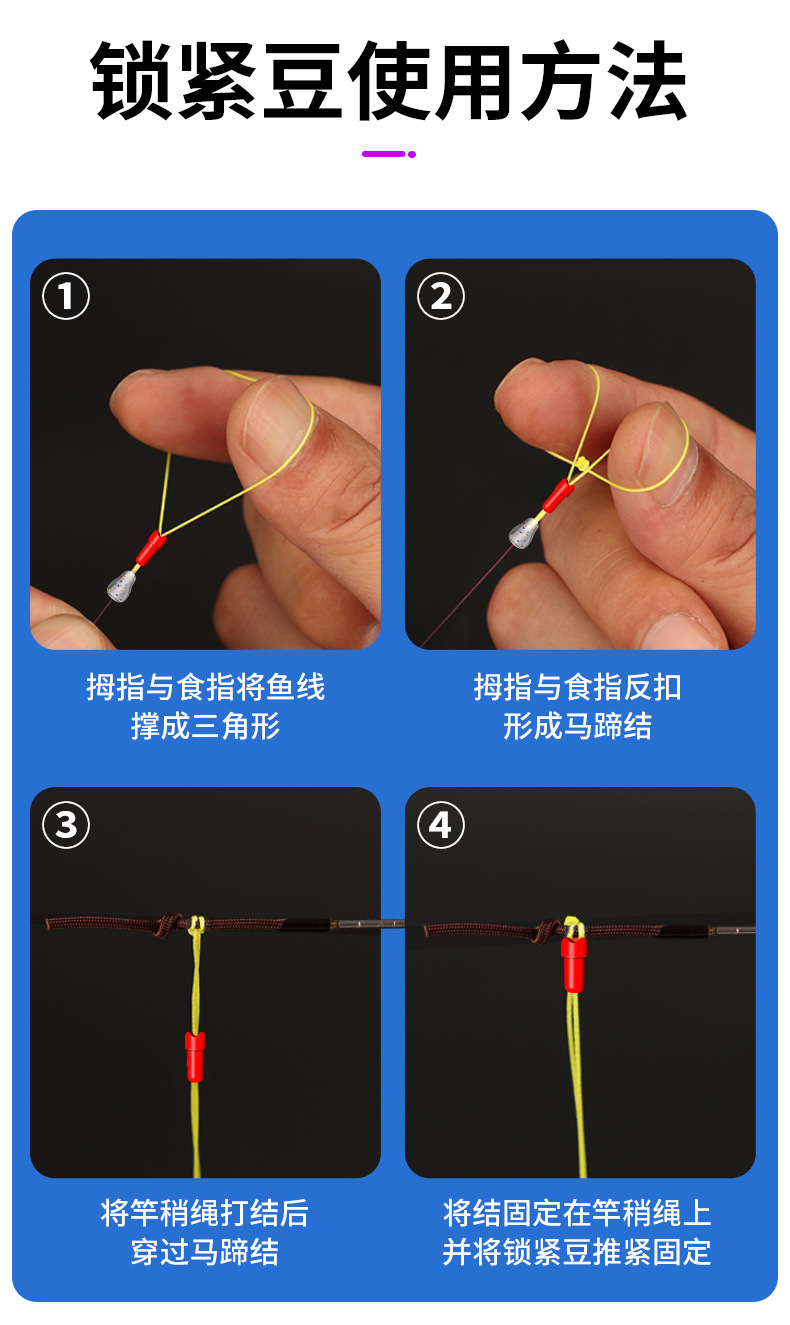 锁紧豆使用方法

①

拇指与食指将鱼线撑成三角形

②

拇指与食指反扣形成马蹄结

③

将竿稍绳打结后穿过马蹄结

④

将结固定在竿稍绳上并将锁紧豆推紧固定