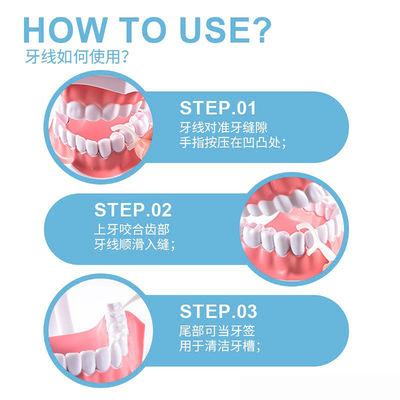 HOW TO USE?
牙线如何使用?

STEP.01
牙线对准牙缝隙
手指按压在凹凸处;

STEP.02
上牙咬合齿部
牙线顺滑入缝;

STEP.03
尾部可当牙签
用于清洁牙槽;