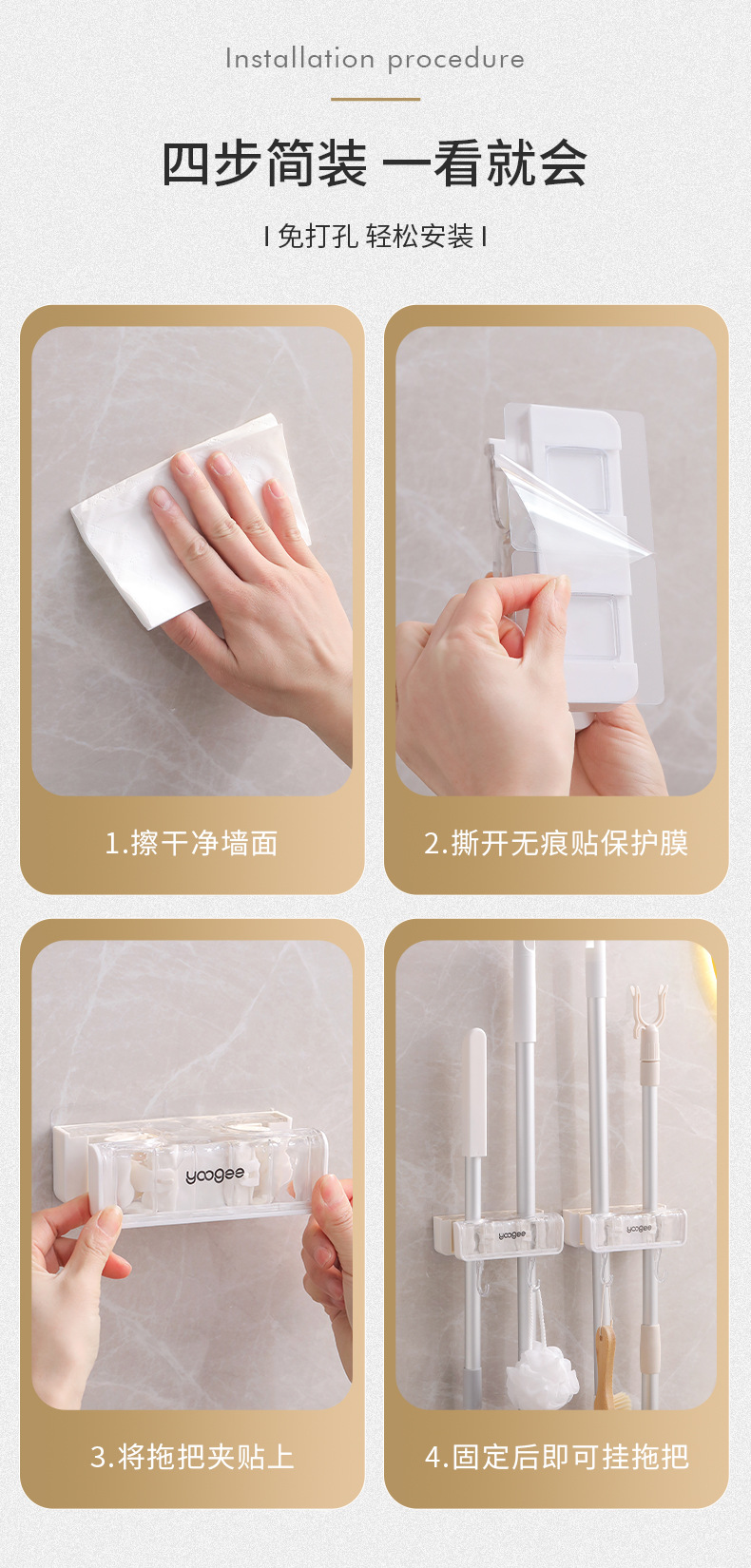 Installation procedure

四步简装 一看就会

I 免打孔 轻松安装 I

1.擦干净墙面

2.撕开无痕贴保护膜

yoogee

3.将拖把夹贴上

yoogee

yoogee

4.固定后即可挂拖把