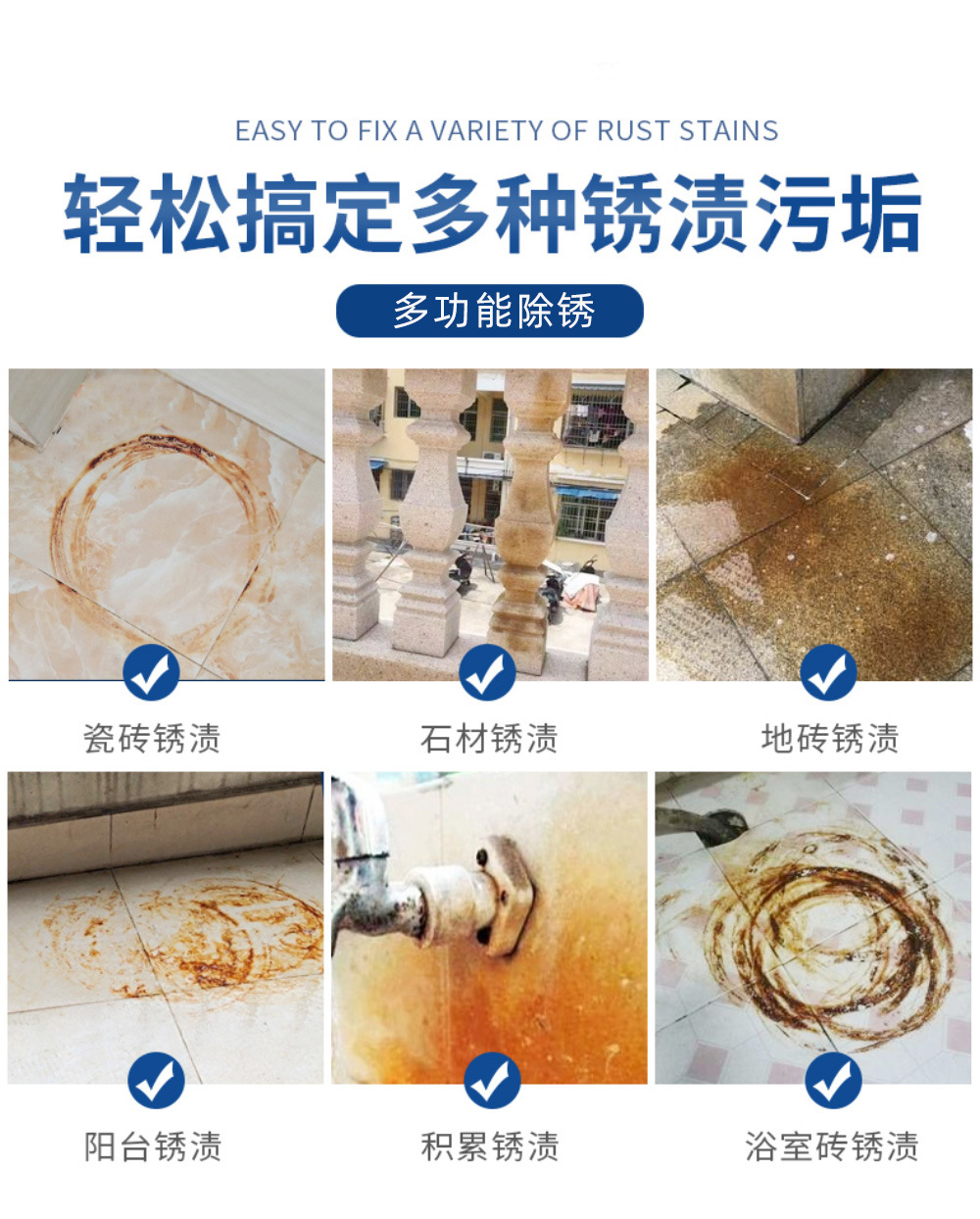 EASY TO FIX A VARIETY OF RUST STAINS

轻松搞定多种锈渍污垢

多功能除锈

瓷砖锈渍

石材锈渍

地砖锈渍

阳台锈渍

积累锈渍

浴室砖锈渍