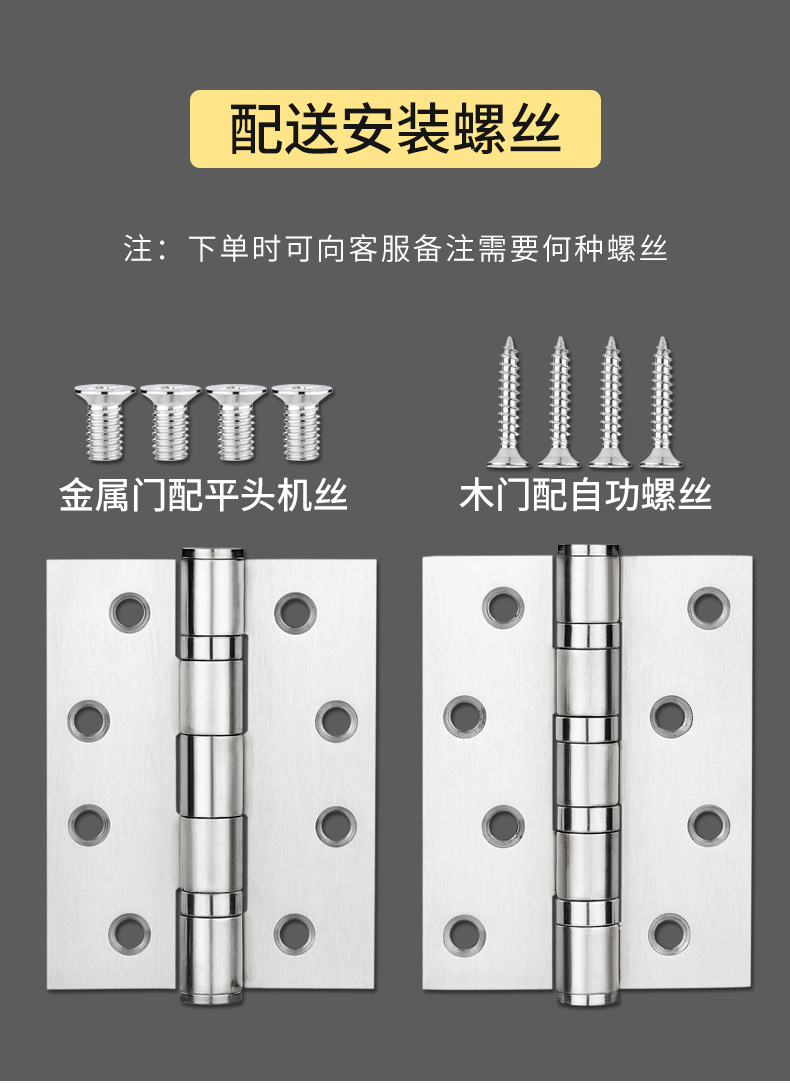 配送安装螺丝

注：下单时可向客服备注需要何种螺丝

金属门配平头机丝

木门配自功螺丝