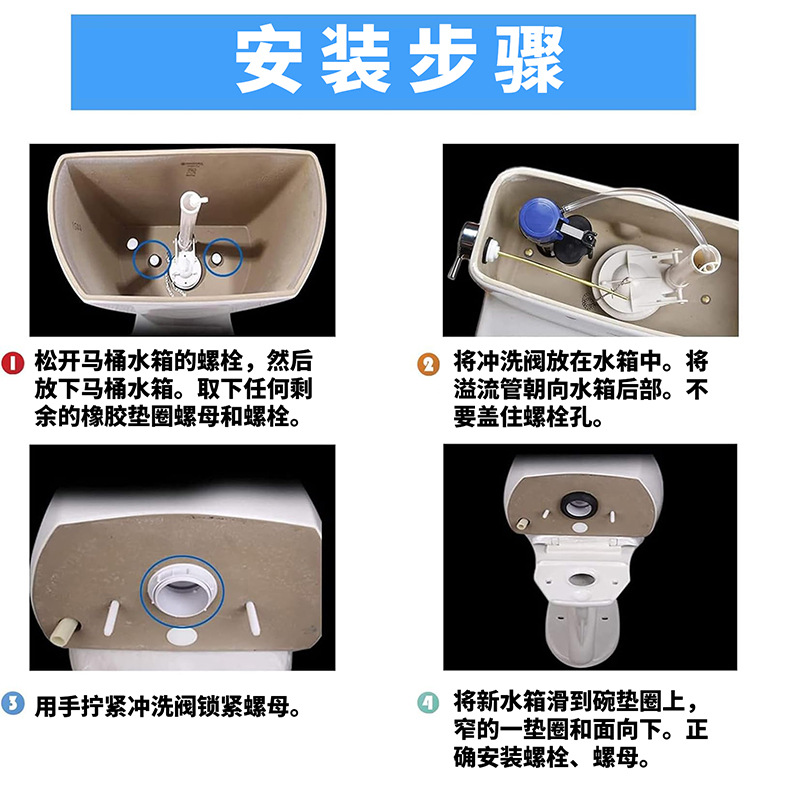 安装步骤

1 松开马桶水箱的螺栓，然后放下马桶水箱。取下任何剩余的橡胶垫圈螺母和螺栓。

2 将冲洗阀放在水箱中。将溢流管朝向水箱后部。不要盖住螺栓孔。

3 用手拧紧冲洗阀锁紧螺母。

4 将新水箱滑到碗垫圈上，窄的一垫圈和面向下。正确安装螺栓、螺母。