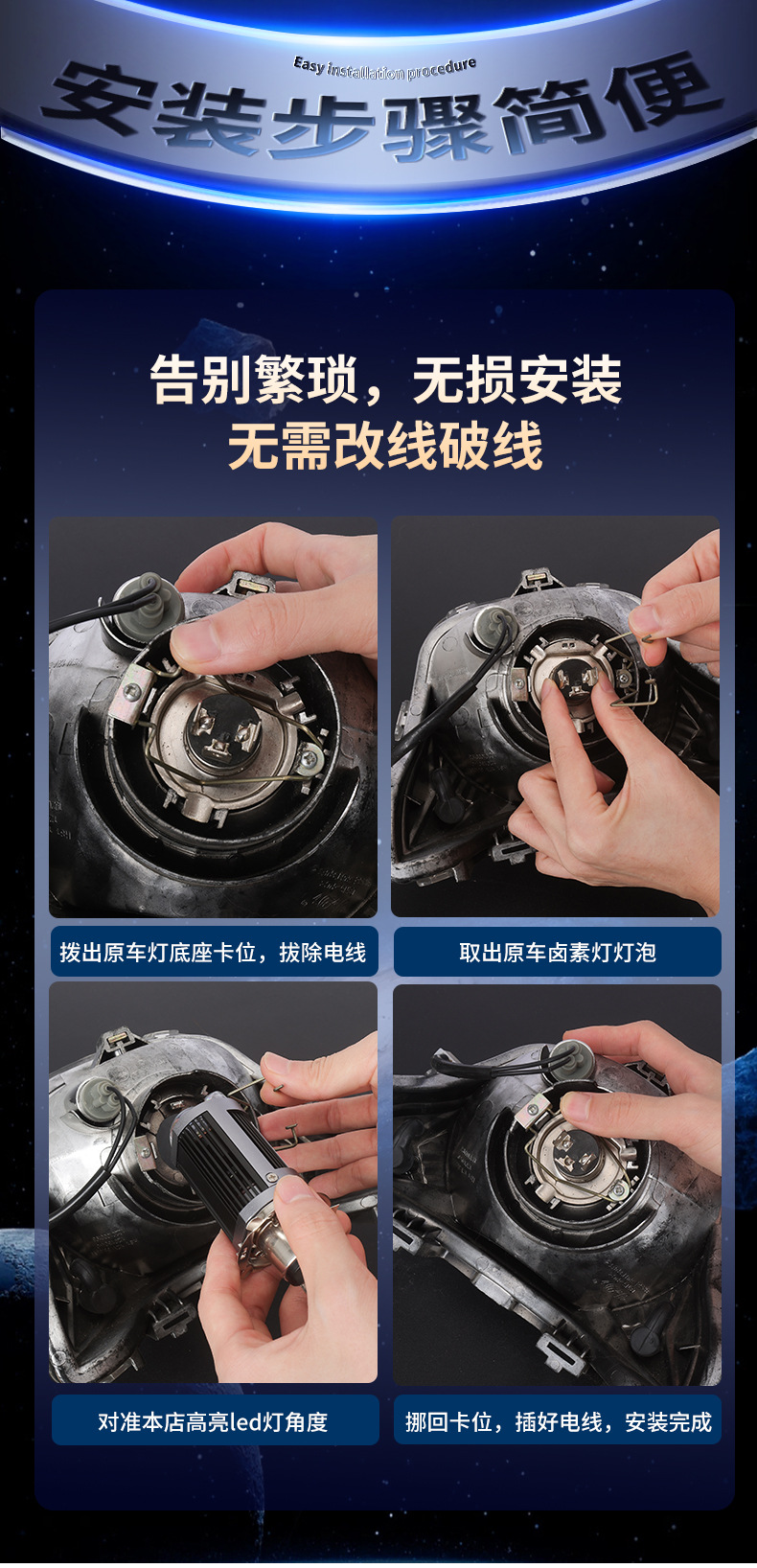 Easy installation procedure
安装步骤简便

告别繁琐，无损安装
无需改线破线

拨出原车灯底座卡位，拔除电线

取出原车卤素灯灯泡

对准本店高亮led灯角度

挪回卡位，插好电线，安装完成