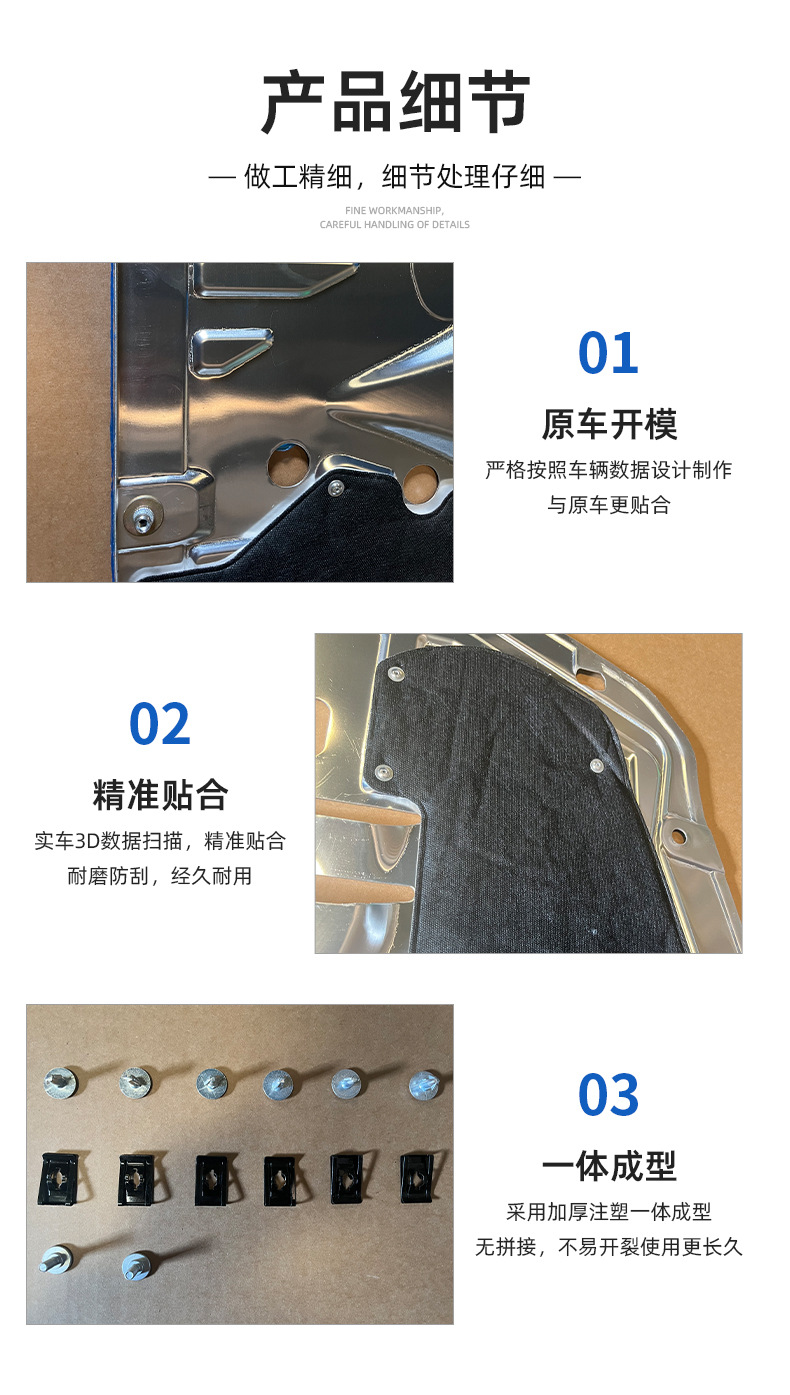 产品细节

— 做工精细，细节处理仔细 —

FINE WORKMANSHIP,
CAREFUL HANDLING OF DETAILS

01

原车开模

严格按照车辆数据设计制作
与原车更贴合

02

精准贴合

实车3D数据扫描，精准贴合
耐磨防刮，经久耐用

03

一体成型

采用加厚注塑一体成型
无拼接，不易开裂使用更长久