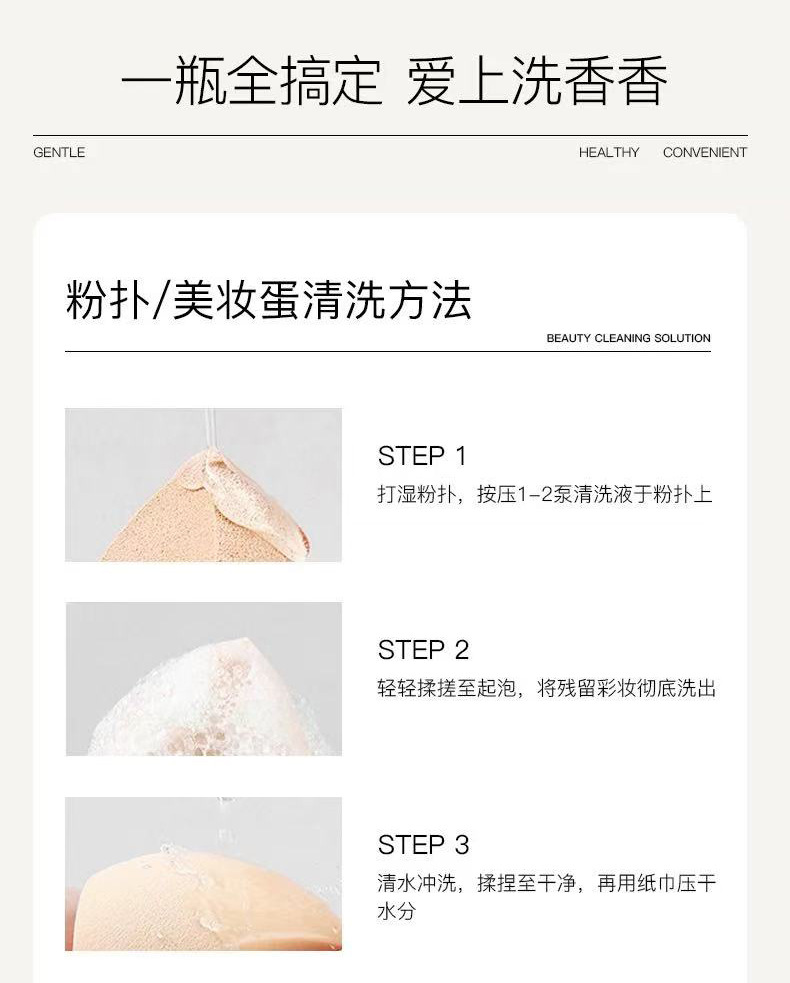 一瓶全搞定 爱上洗香香

GENTLE HEALTHY CONVENIENT

粉扑/美妆蛋清洗方法

BEAUTY CLEANING SOLUTION

STEP 1
打湿粉扑，按压1-2泵清洗液于粉扑上

STEP 2
轻轻揉搓至起泡，将残留彩妆彻底洗出

STEP 3
清水冲洗，揉捏至干净，再用纸巾压干水分