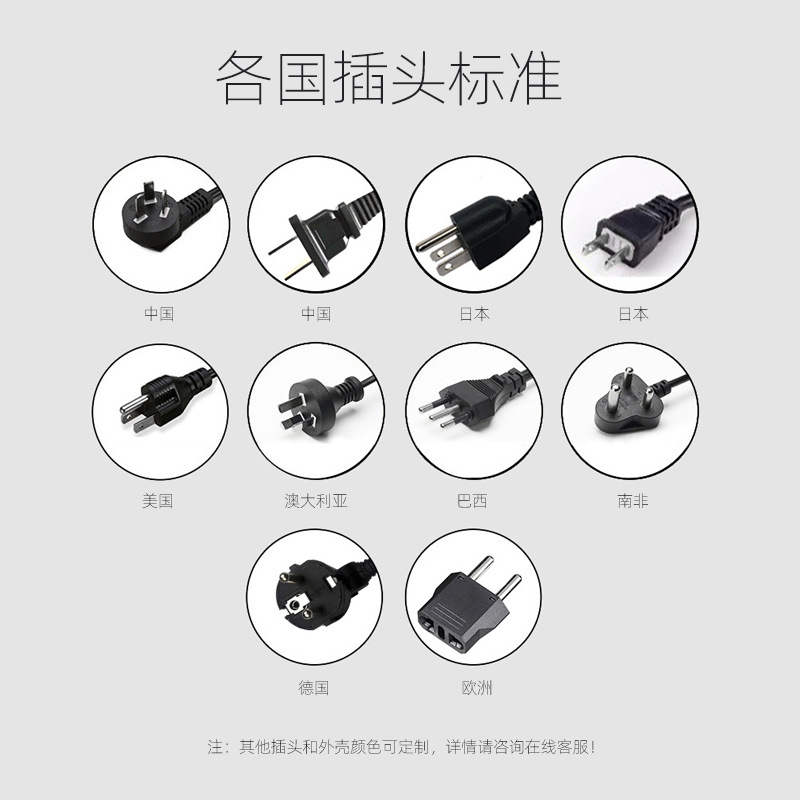 各国插头标准

中国

中国

日本

日本

美国

澳大利亚

巴西

南非

德国

欧洲

注：其他插头和外壳颜色可定制，详情请咨询在线客服！