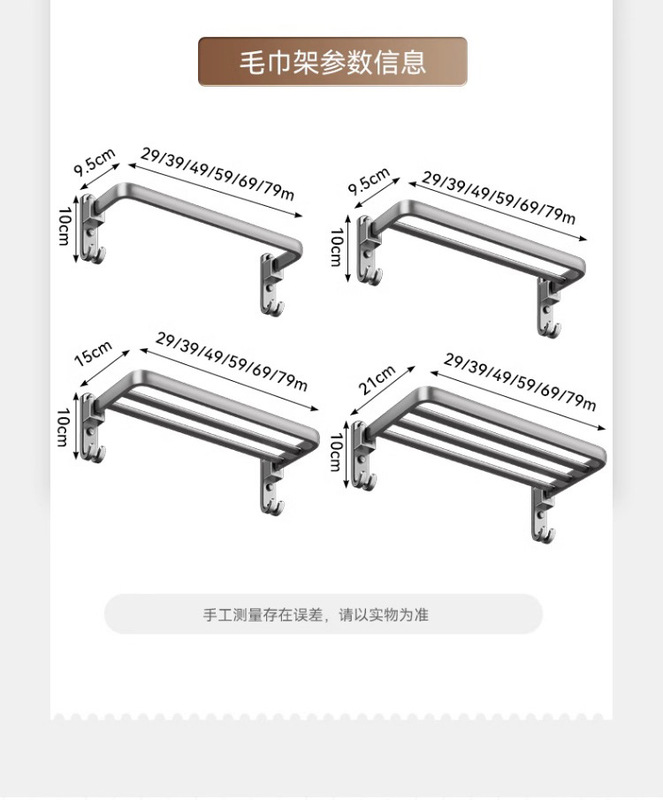 毛巾架参数信息

9.5cm
29/39/49/59/69/79m
10cm

9.5cm
29/39/49/59/69/79m
10cm

15cm
29/39/49/59/69/79m
10cm

21cm
29/39/49/59/69/79m
10cm

手工测量存在误差，请以实物为准