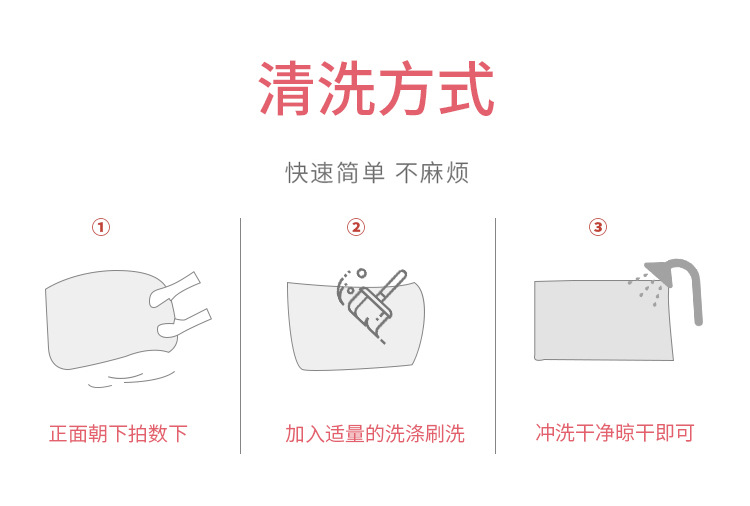 清洗方式

快速简单 不麻烦

①

正面朝下拍数下

②

加入适量的洗涤刷洗

③

冲洗干净晾干即可