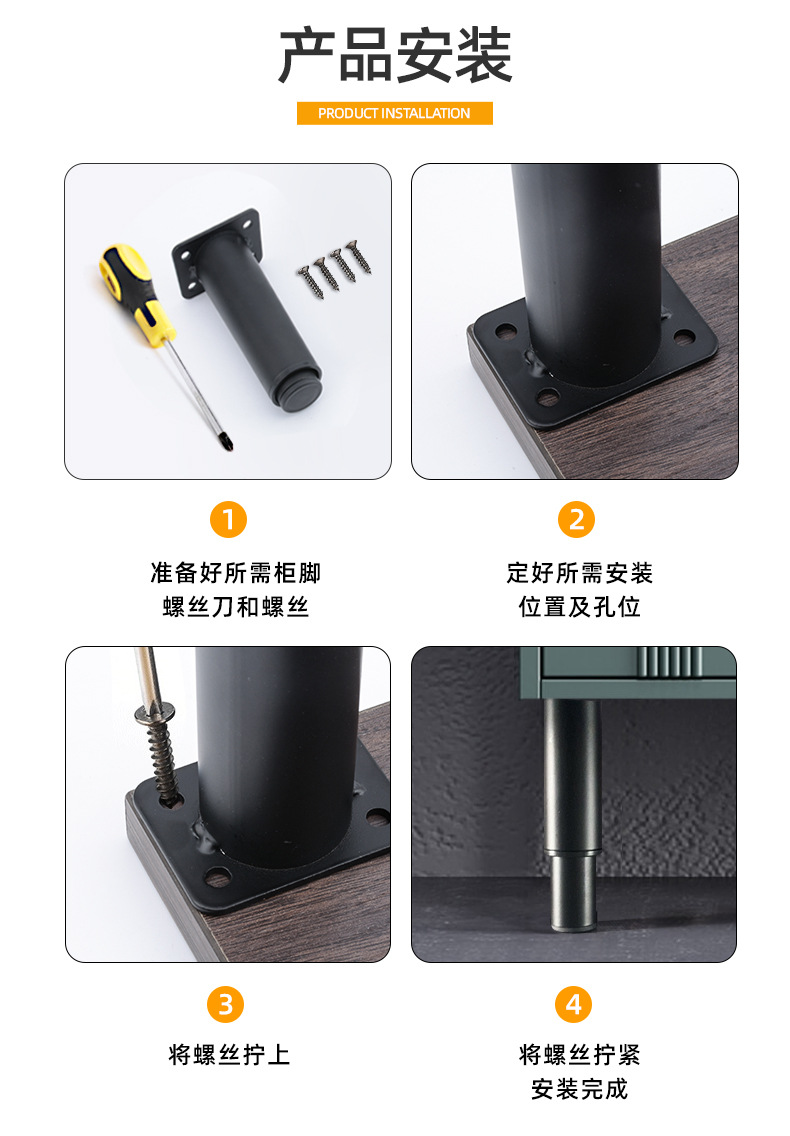 产品安装

PRODUCT INSTALLATION

1

准备好所需柜脚
螺丝刀和螺丝

2

定好所需安装
位置及孔位

3

将螺丝拧上

4

将螺丝拧紧
安装完成