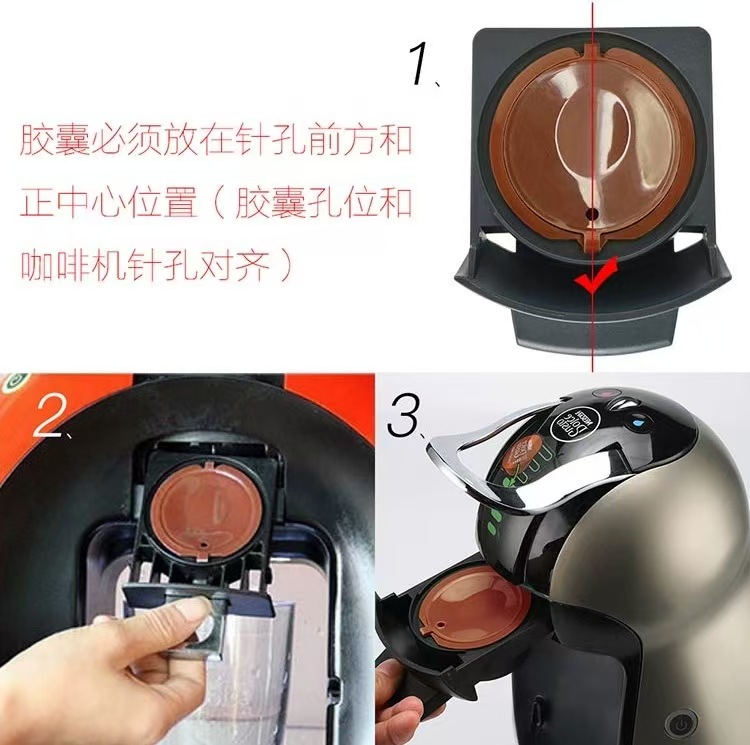 1、

胶囊必须放在针孔前方和正中心位置（胶囊孔位和咖啡机针孔对齐）

2、

3、

NESCAFÉ Dolce Gusto