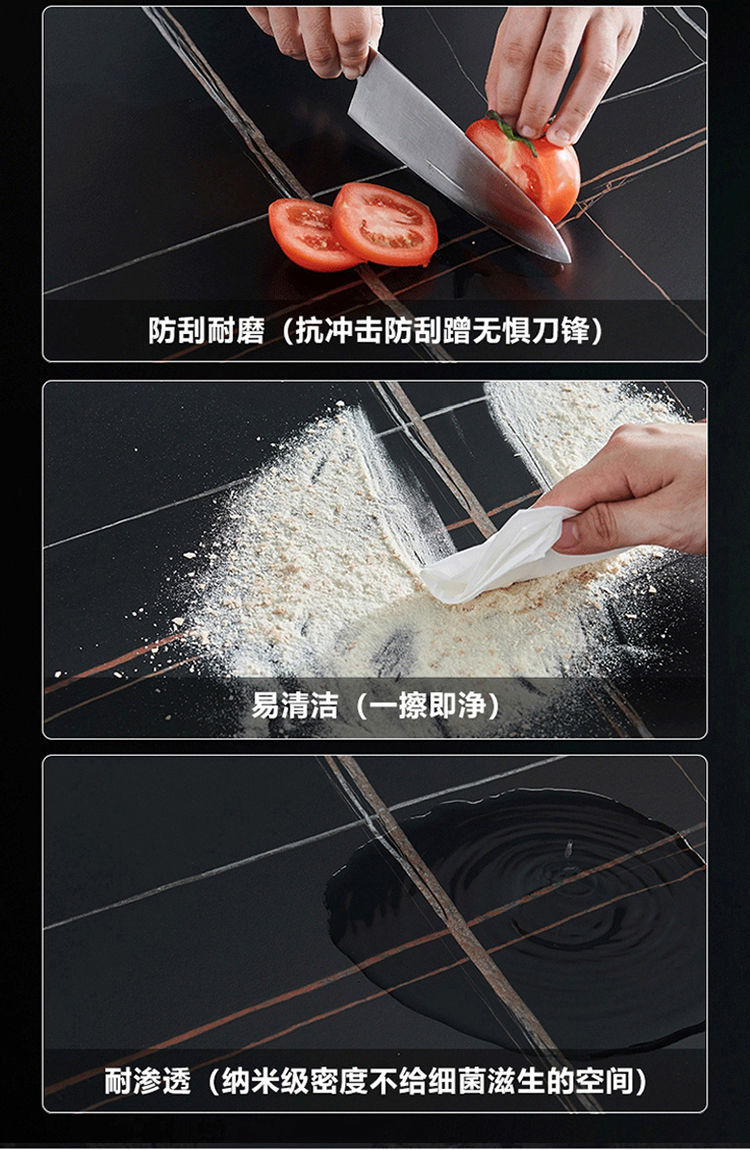 防刮耐磨（抗冲击防刮蹭无惧刀锋）

易清洁（一擦即净）

耐渗透（纳米级密度不给细菌滋生的空间）