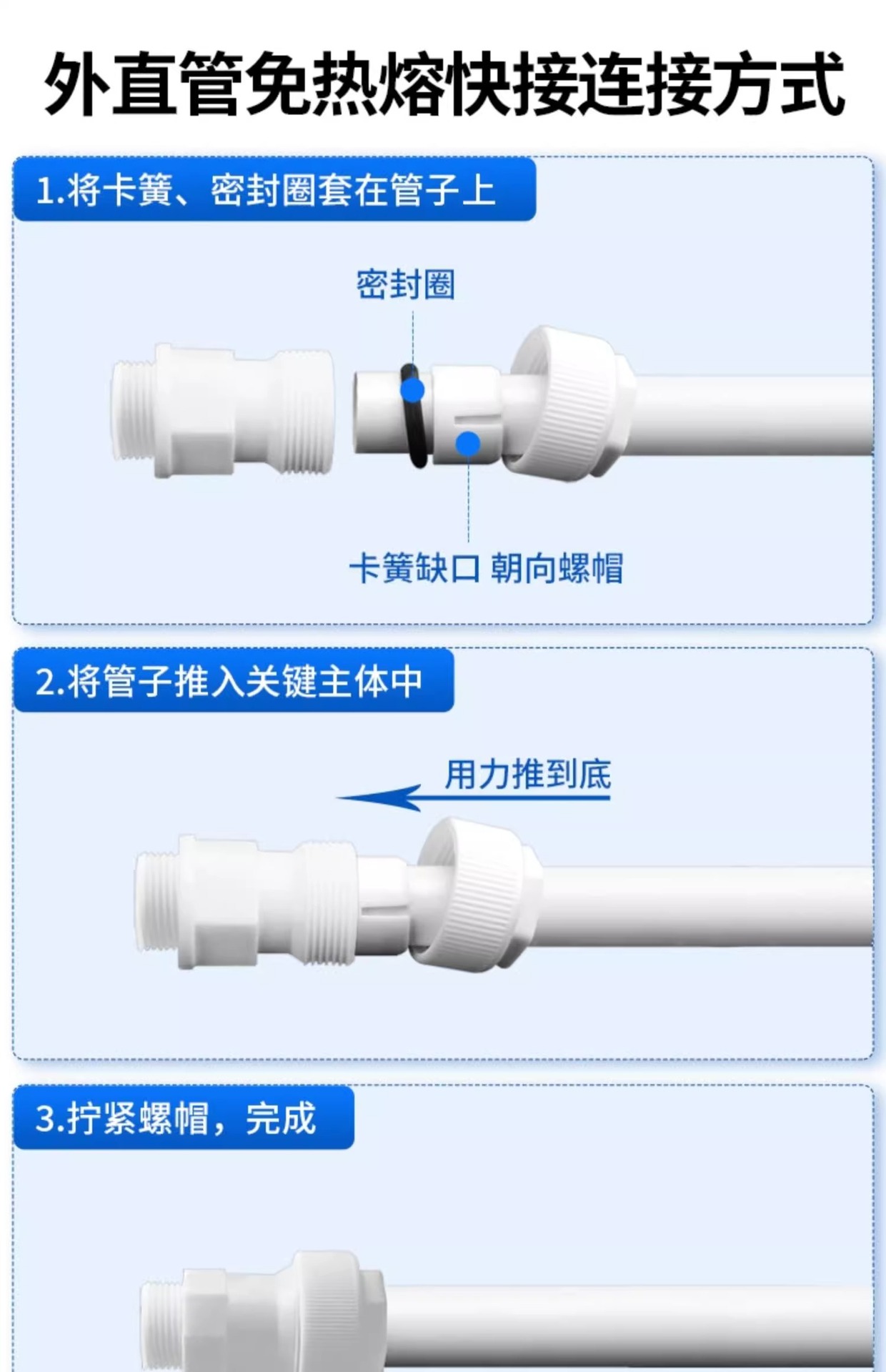 外直管免热熔快接连接方式

1.将卡簧、密封圈套在管子上

密封圈

卡簧缺口 朝向螺帽

2.将管子推入关键主体中

用力推到底

3.拧紧螺帽，完成