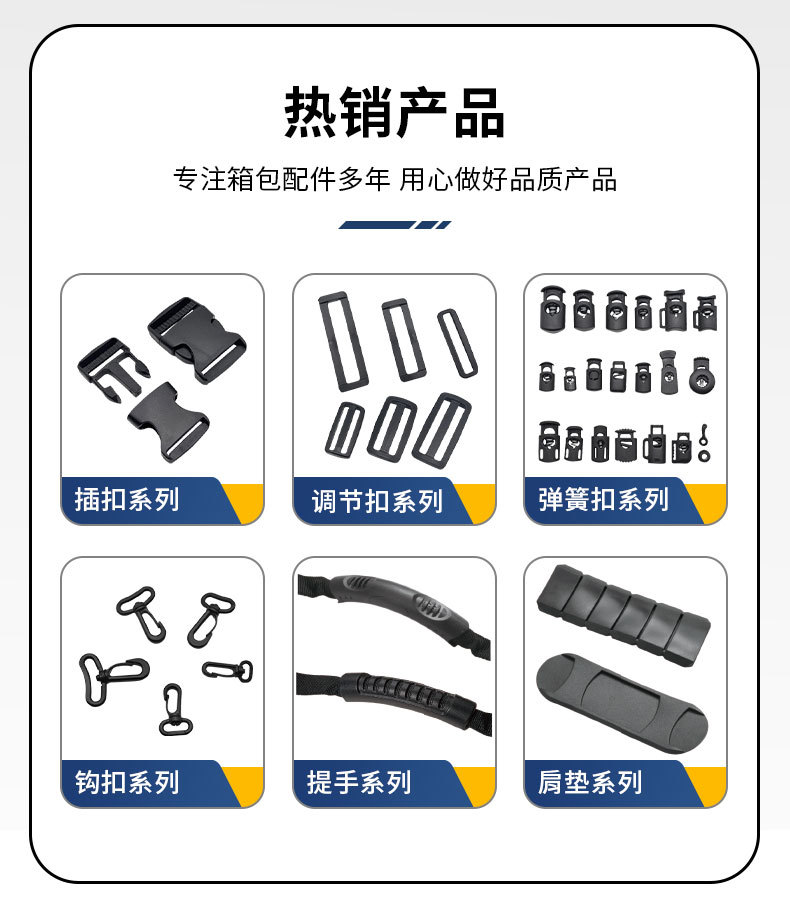 热销产品

专注箱包配件多年 用心做好品质产品

插扣系列

调节扣系列

弹簧扣系列

钩扣系列

提手系列

肩垫系列