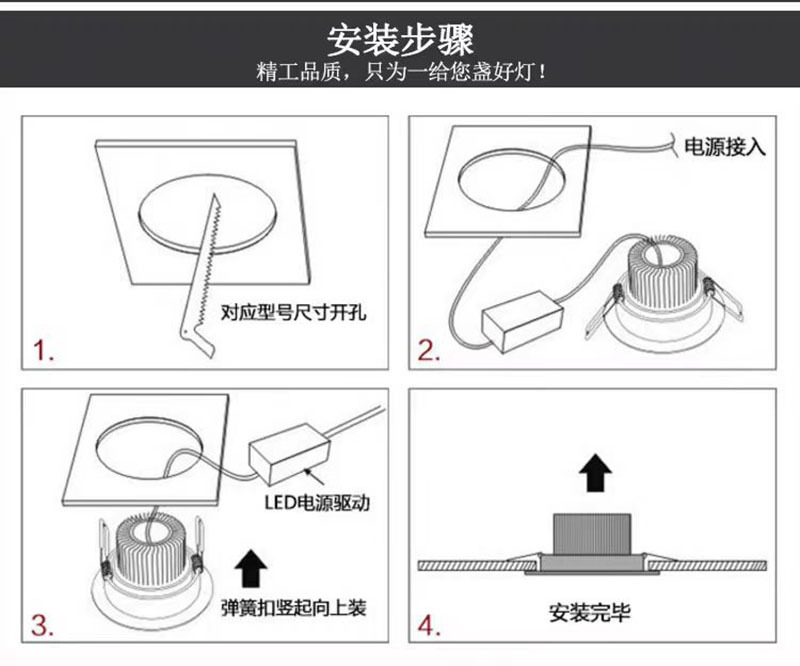 安装步骤
精工品质，只为一给您盏好灯！

对应型号尺寸开孔
1.

电源接入
2.

LED电源驱动
弹簧扣竖起向上装
3.

安装完毕
4.