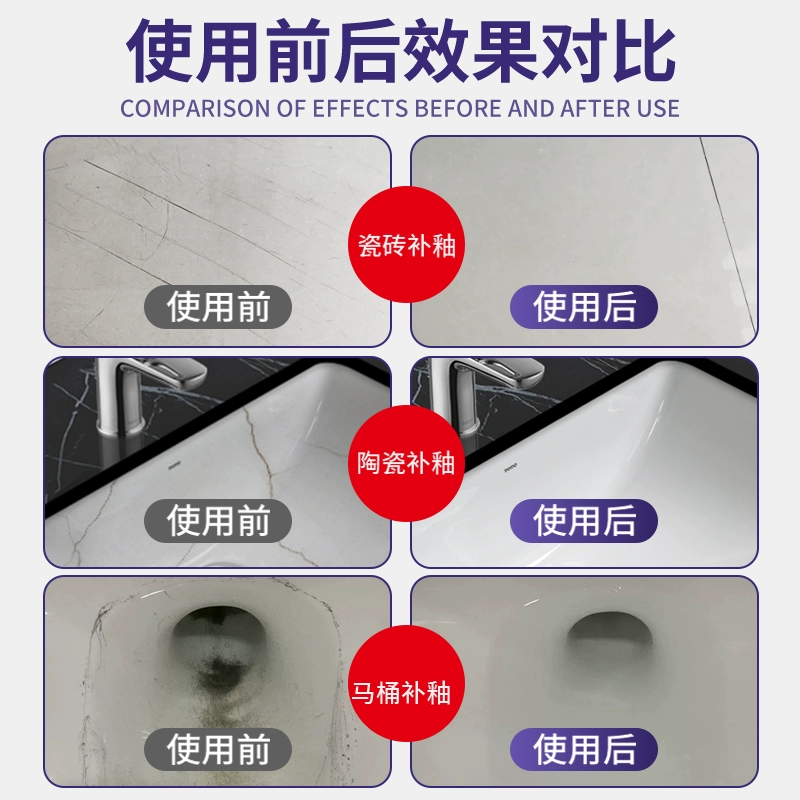 使用前后效果对比

COMPARISON OF EFFECTS BEFORE AND AFTER USE

使用前

瓷砖补釉

使用后

使用前

陶瓷补釉

使用后

使用前

马桶补釉

使用后