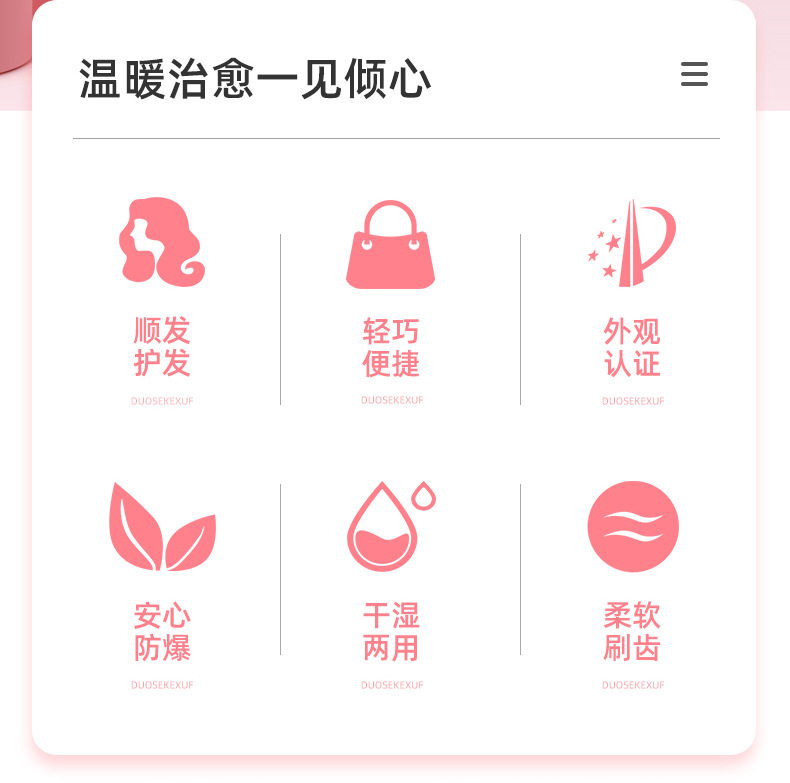 温暖治愈一见倾心

顺发
护发
DUOSEKEXUF

轻巧
便捷
DUOSEKEXUF

外观
认证
DUOSEKEXUF

安心
防爆
DUOSEKEXUF

干湿
两用
DUOSEKEXUF

柔软
刷齿
DUOSEKEXUF