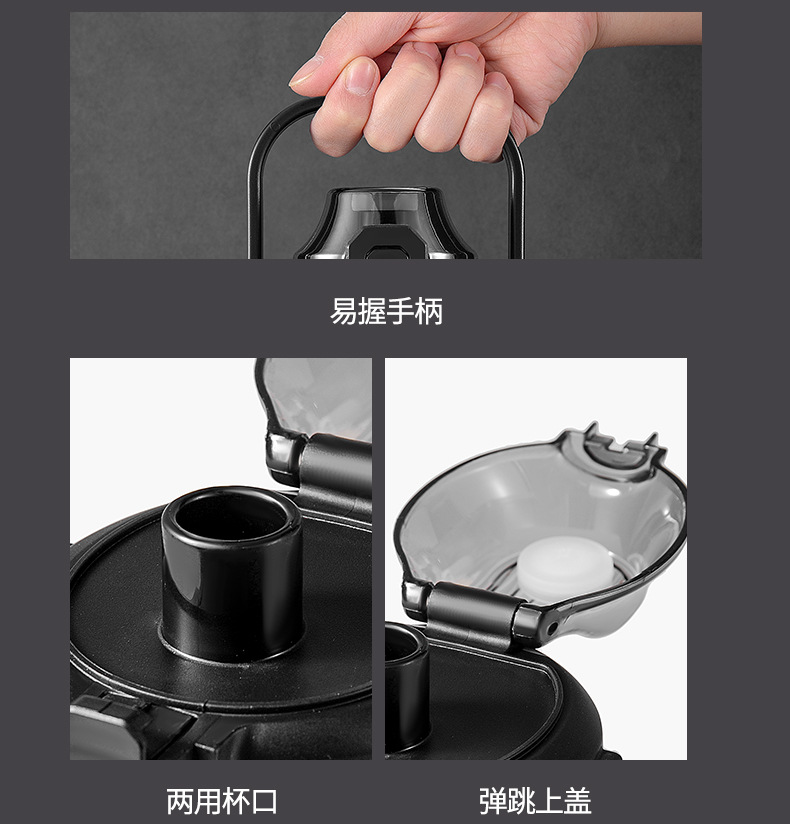 易握手柄

两用杯口

弹跳上盖